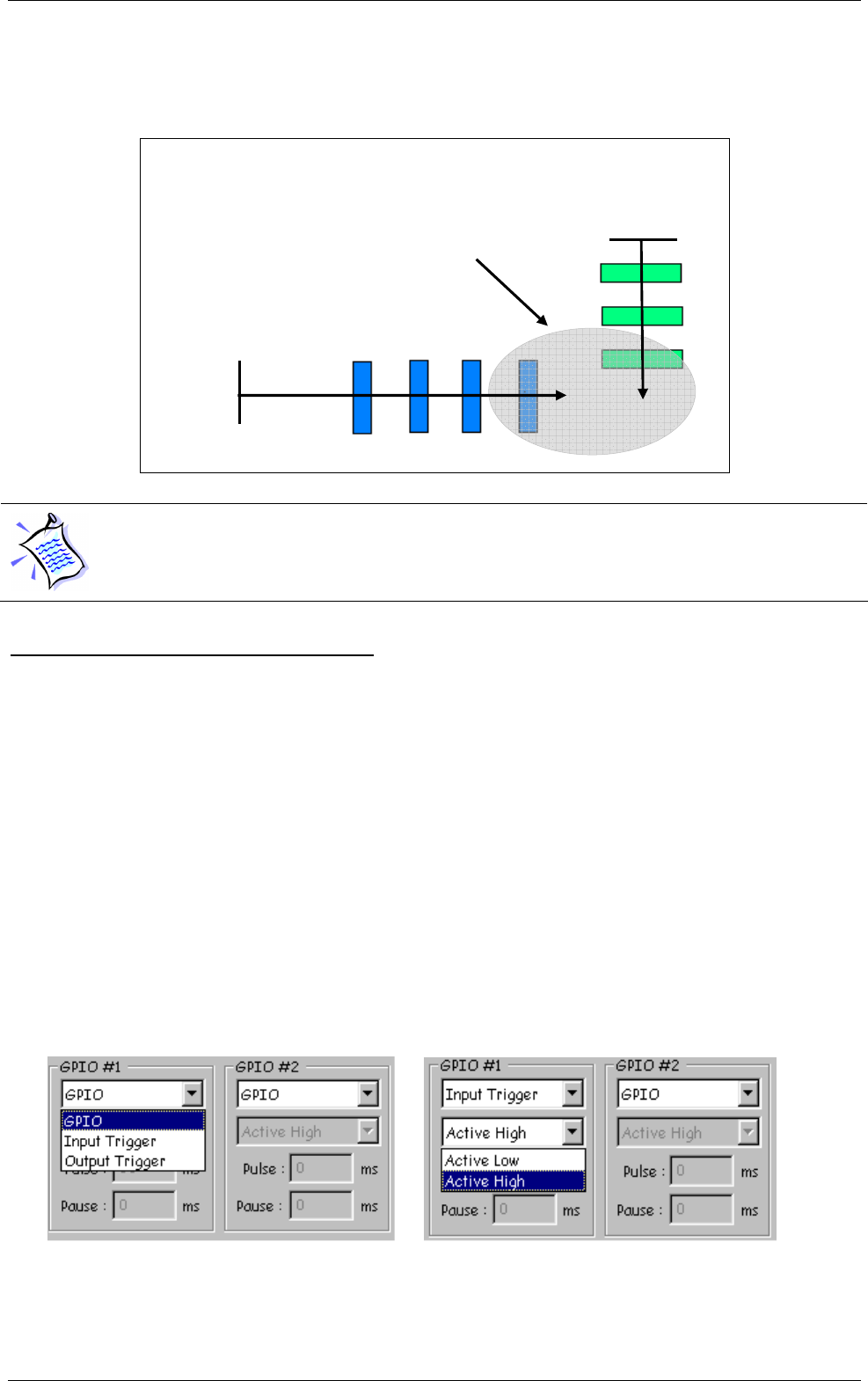 GPIO #1

GPIO

GPIO

Input Trigger

Output Trigger

Pause : 0 ms

GPIO #2

GPIO

Active High

Pulse : 0 ms

Pause : 0 ms

GPIO #1

Input Trigger

Active High

Active Low

Active High

Pause : 0 ms

GPIO #2

GPIO

Active High

Pulse : 0 ms

Pause : 0 ms