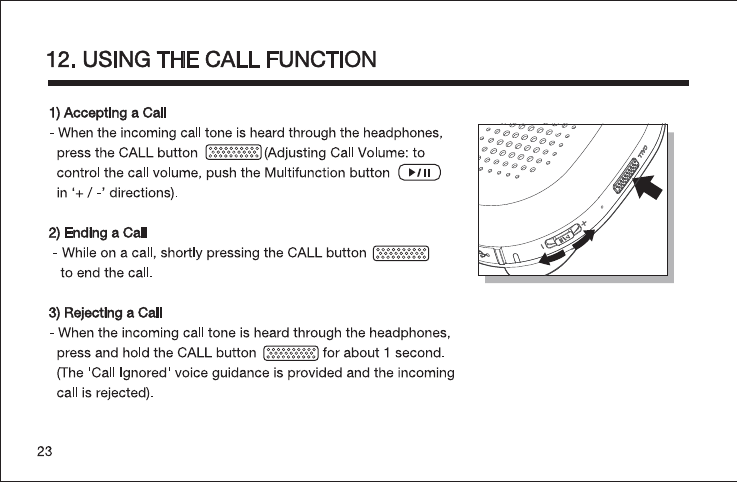 12. USING THE CALL FUNCTION

1) Accepting a Call
- When the incoming call tone is heard through the headphones, press the CALL button (Adjusting Call Volume: to control the call volume, push the Multifunction button ▶/II in '+ / -' directions).

2) Ending a Call
- While on a call, shortly pressing the CALL button to end the call.

3) Rejecting a Call
- When the incoming call tone is heard through the headphones, press and hold the CALL button for about 1 second. (The 'Call Ignored' voice guidance is provided and the incoming call is rejected).

23