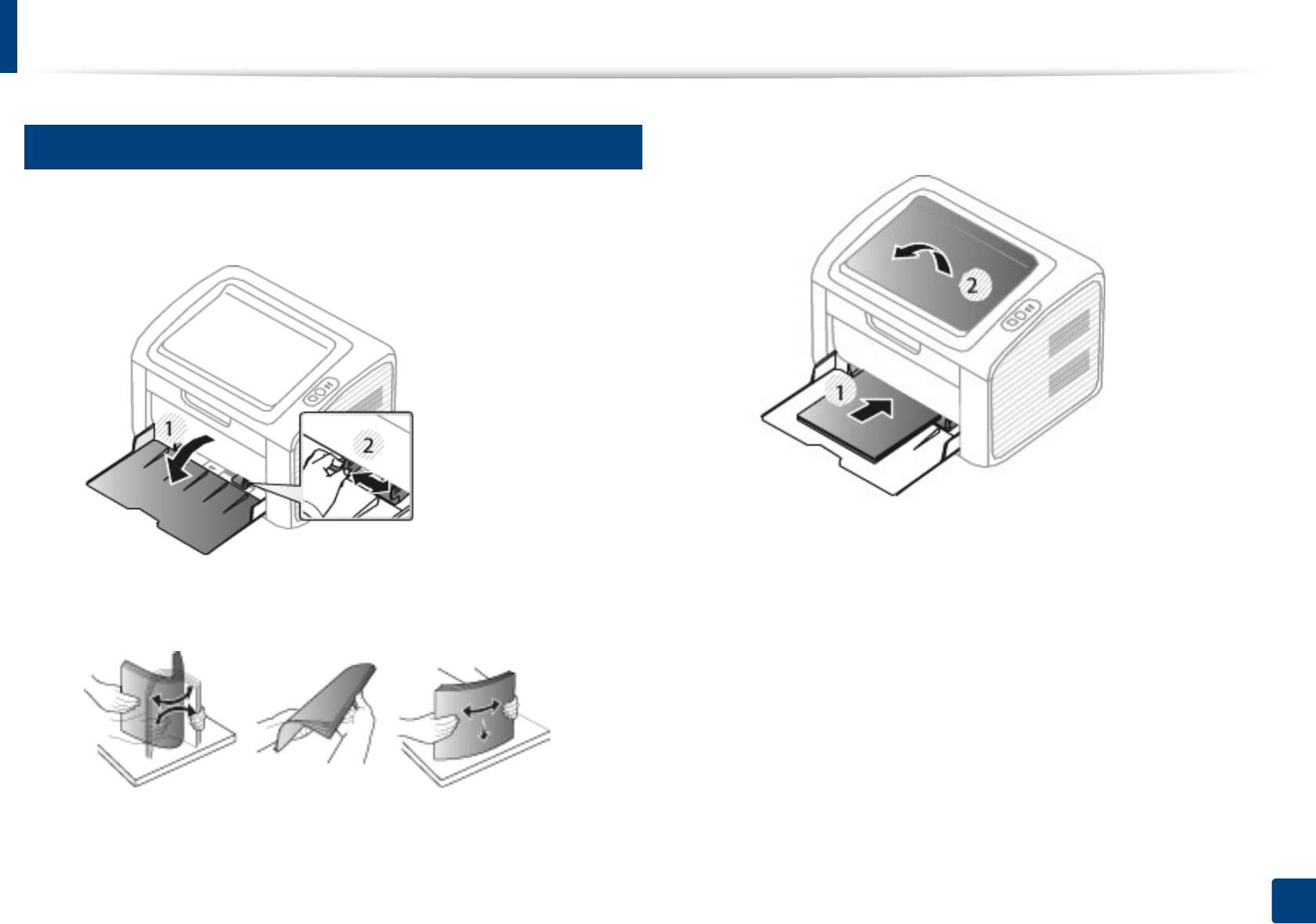 1

2

2

1