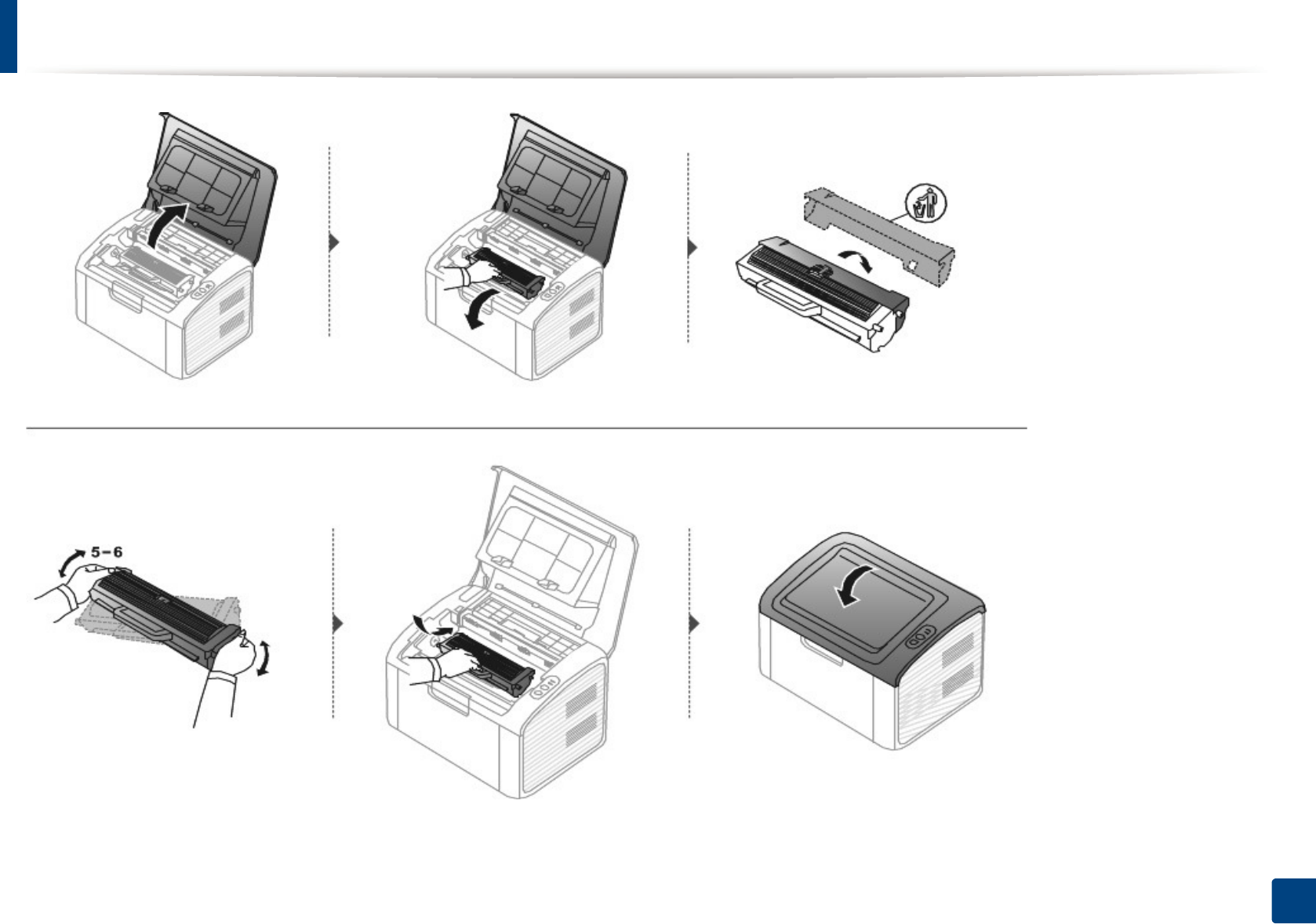 5-6