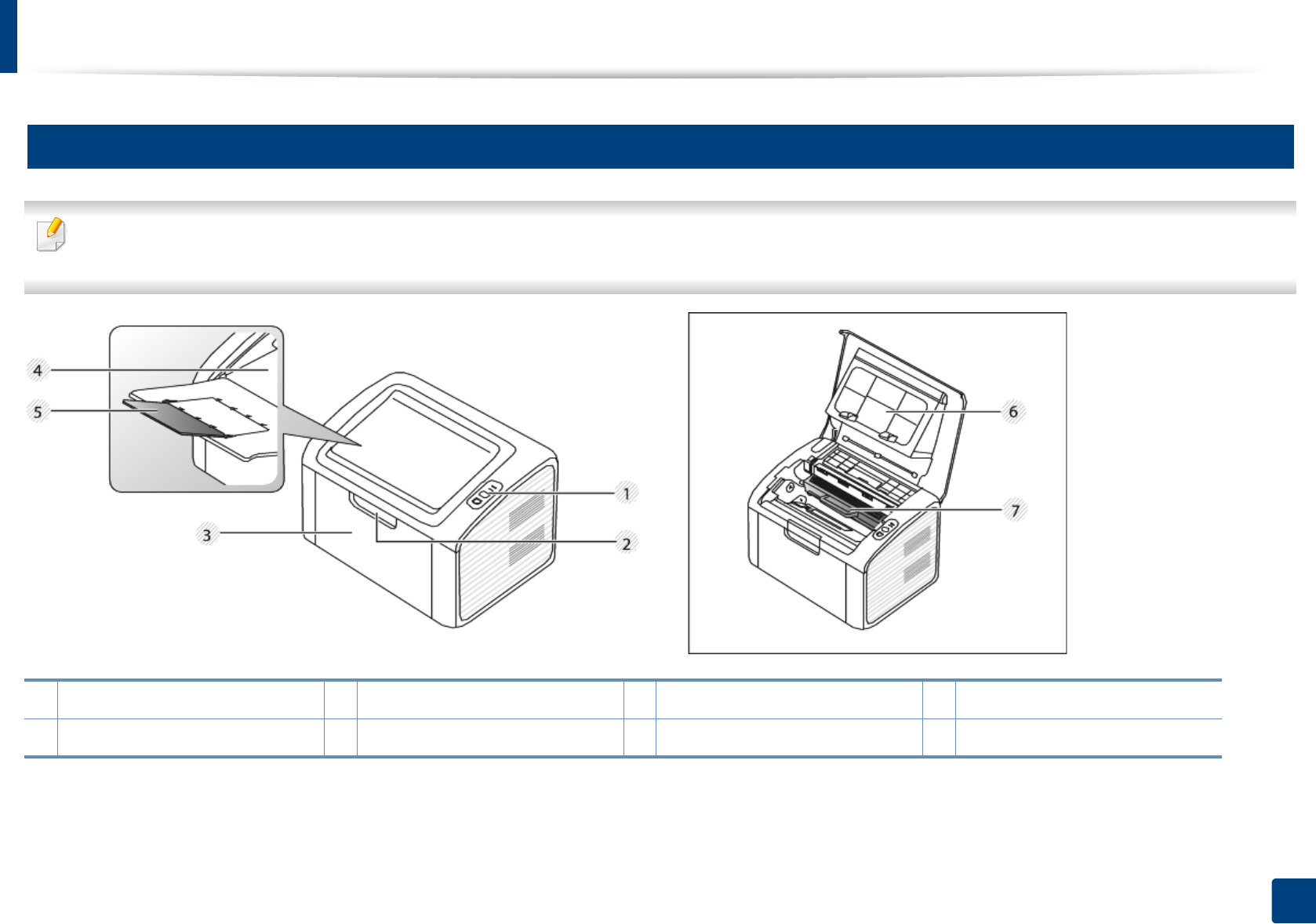 4

5

1

3

2

6

7