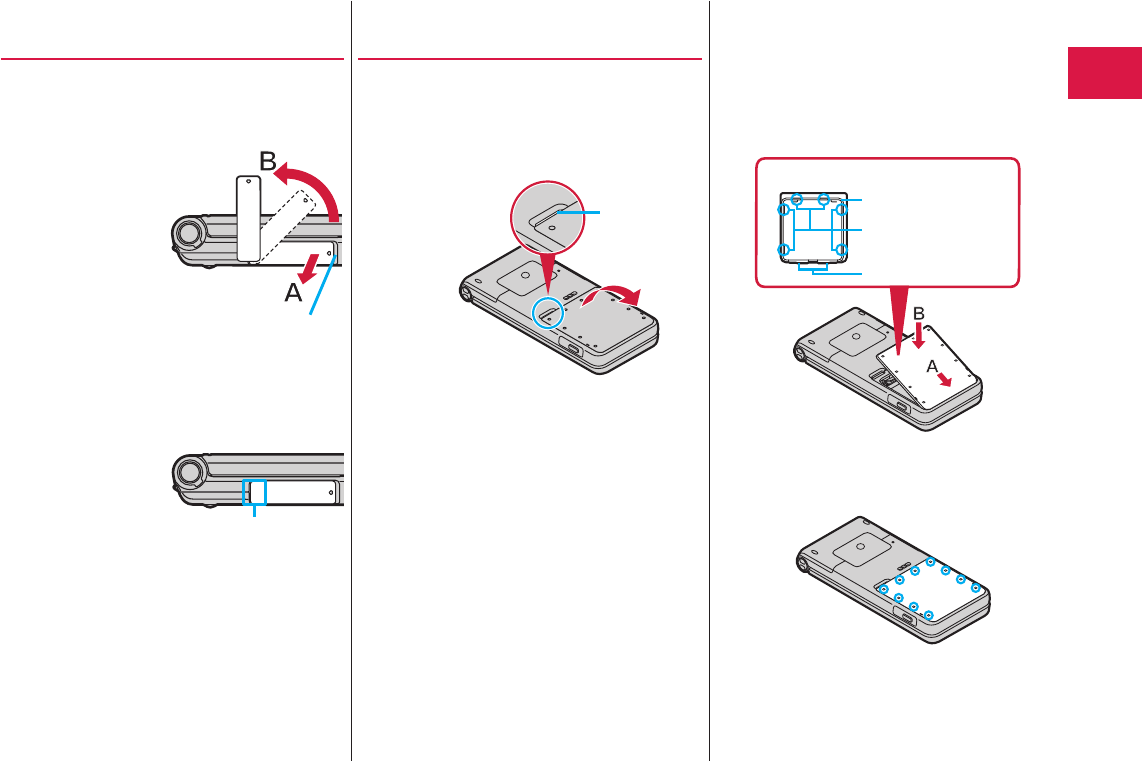 B

A

B

A