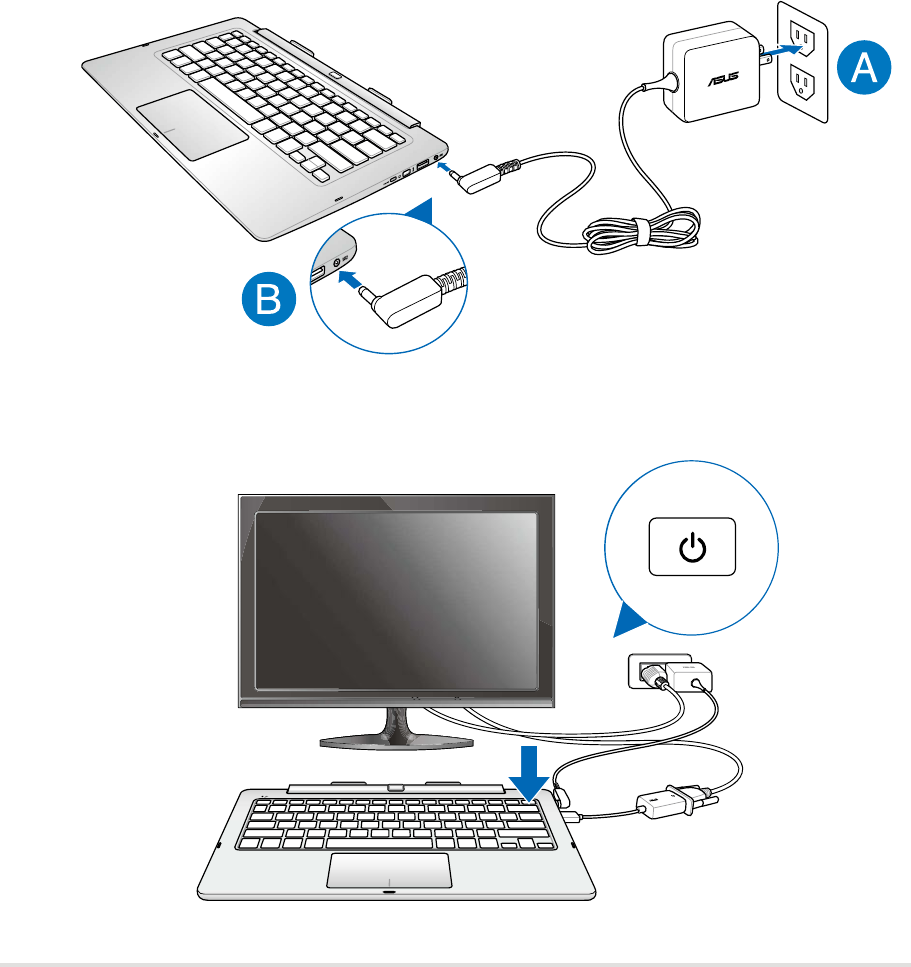 ASUS
A
B