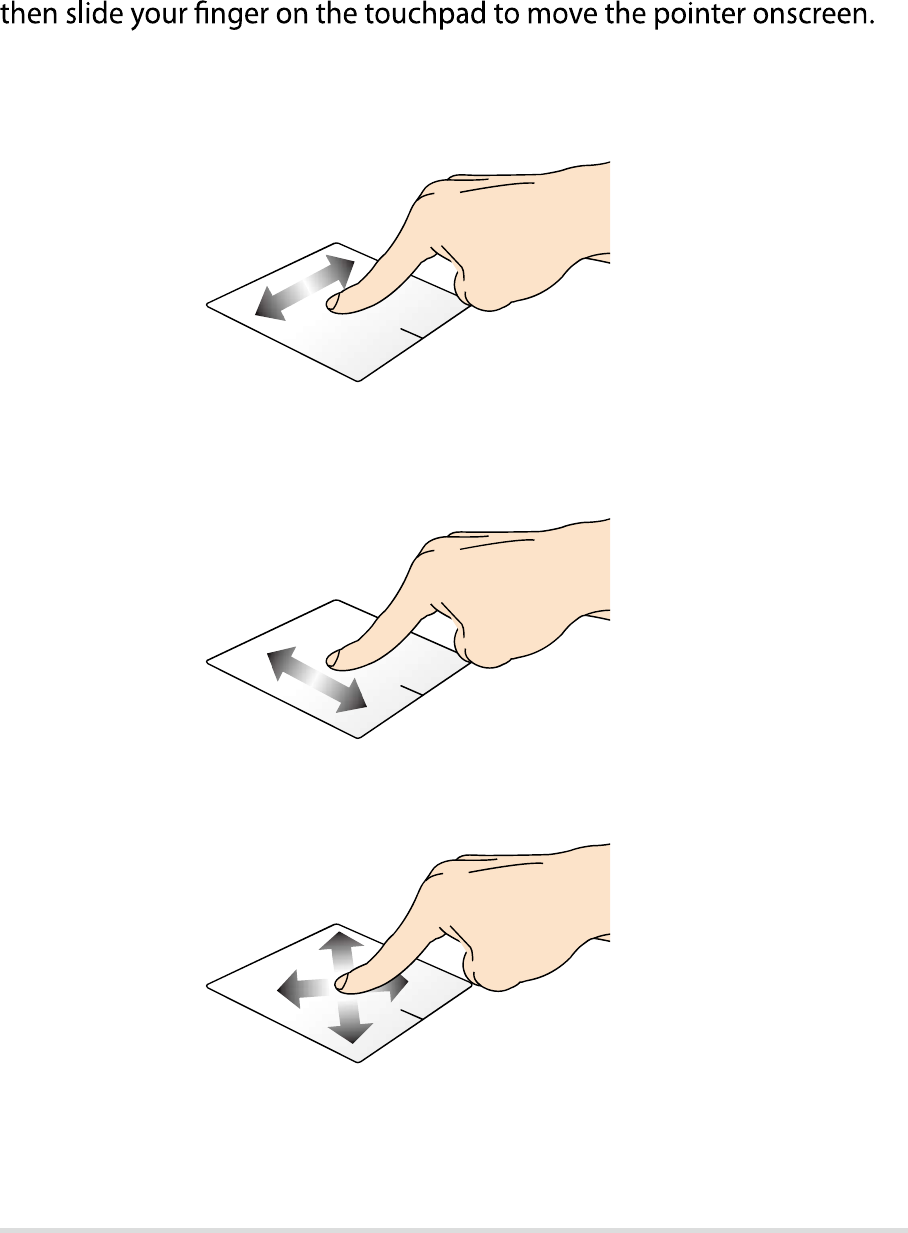 then slide your finger on the touchpad to move the pointer onscreen.