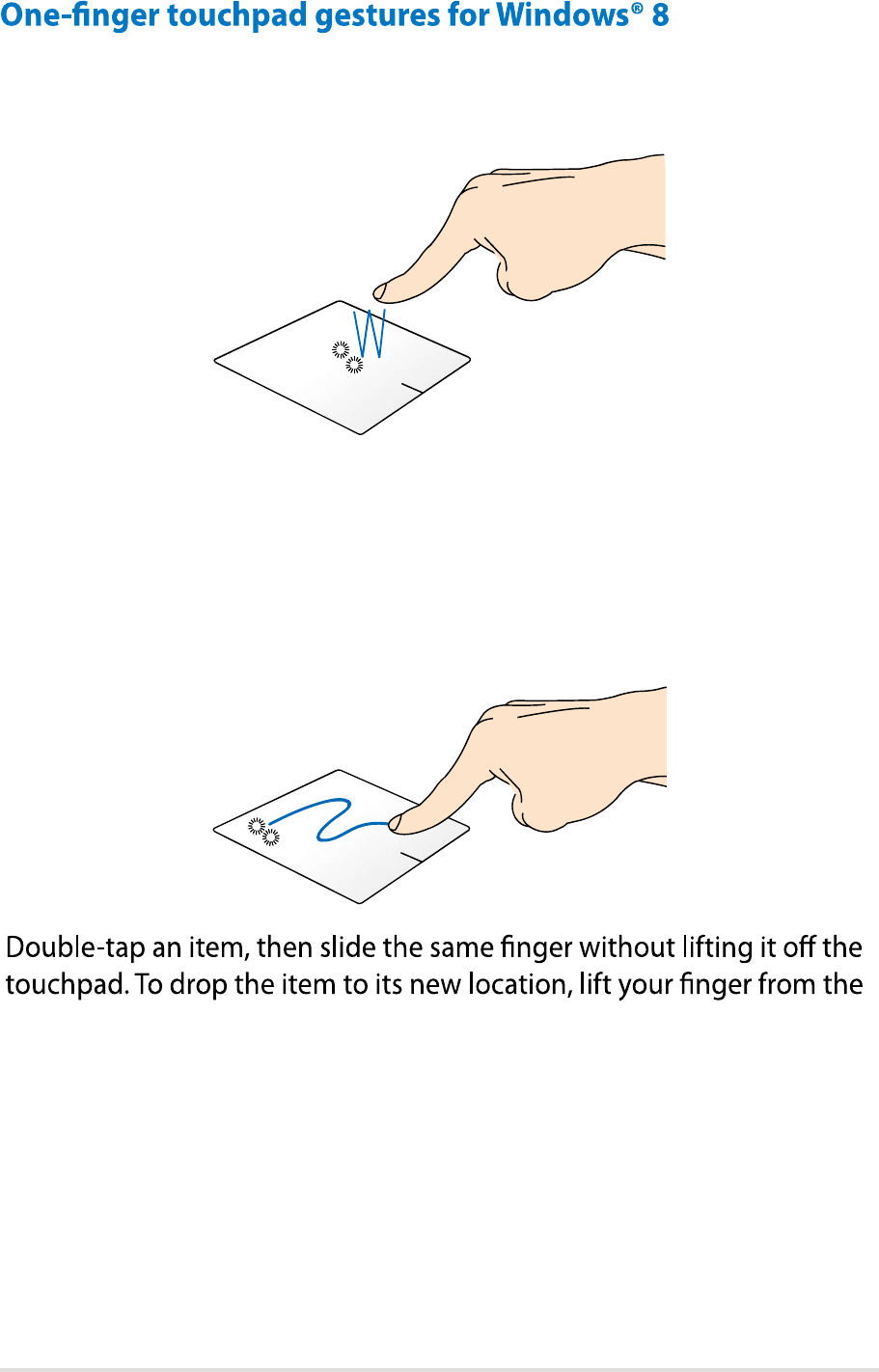 One-finger touchpad gestures for Windows® 8

Double-tap an item, then slide the same finger without lifting it off the touchpad. To drop the item to its new location, lift your finger from the