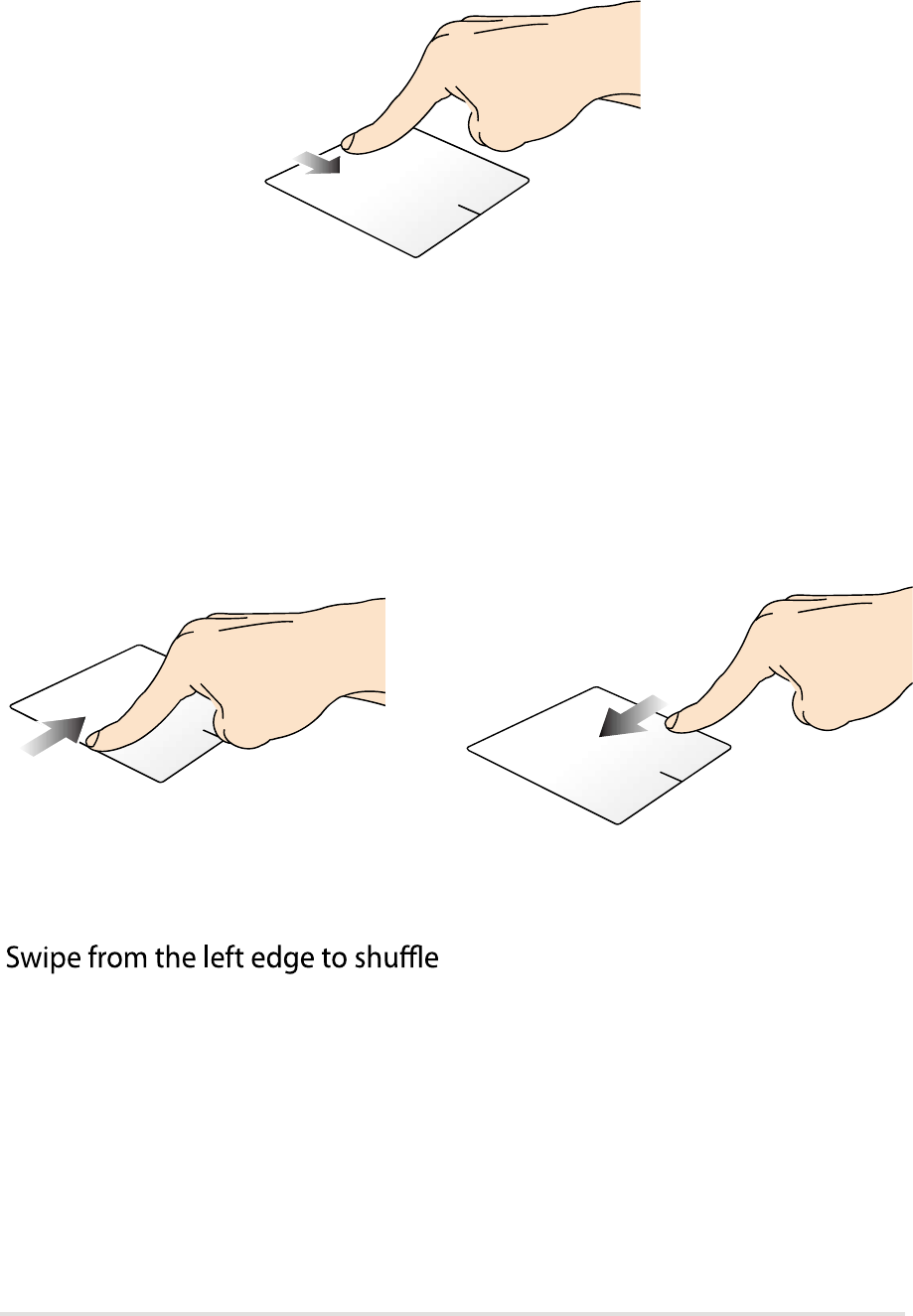 Swipe from the left edge to shuffle