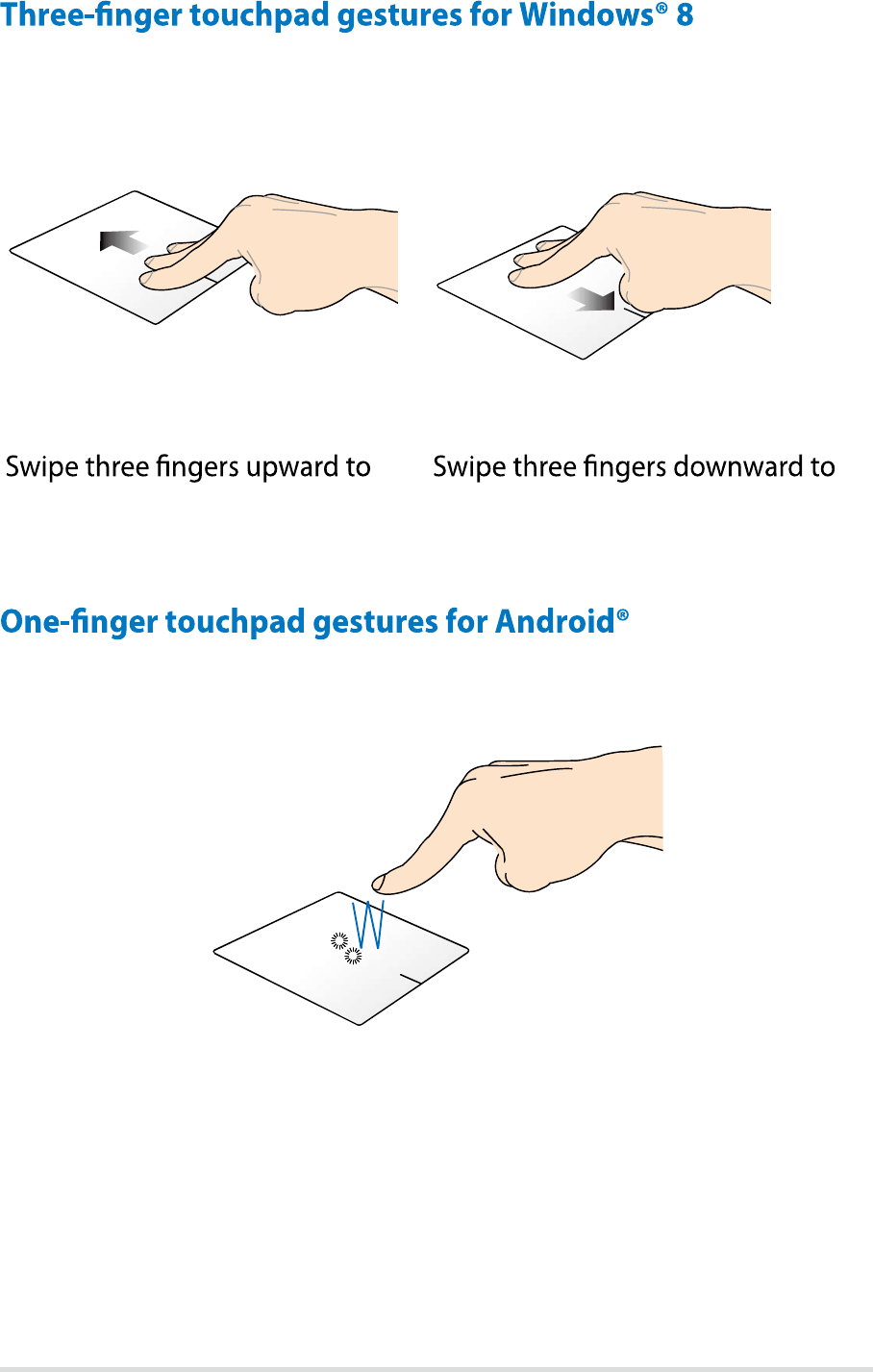 Three-finger touchpad gestures for Windows® 8

Swipe three fingers upward to

Swipe three fingers downward to

One-finger touchpad gestures for Android®