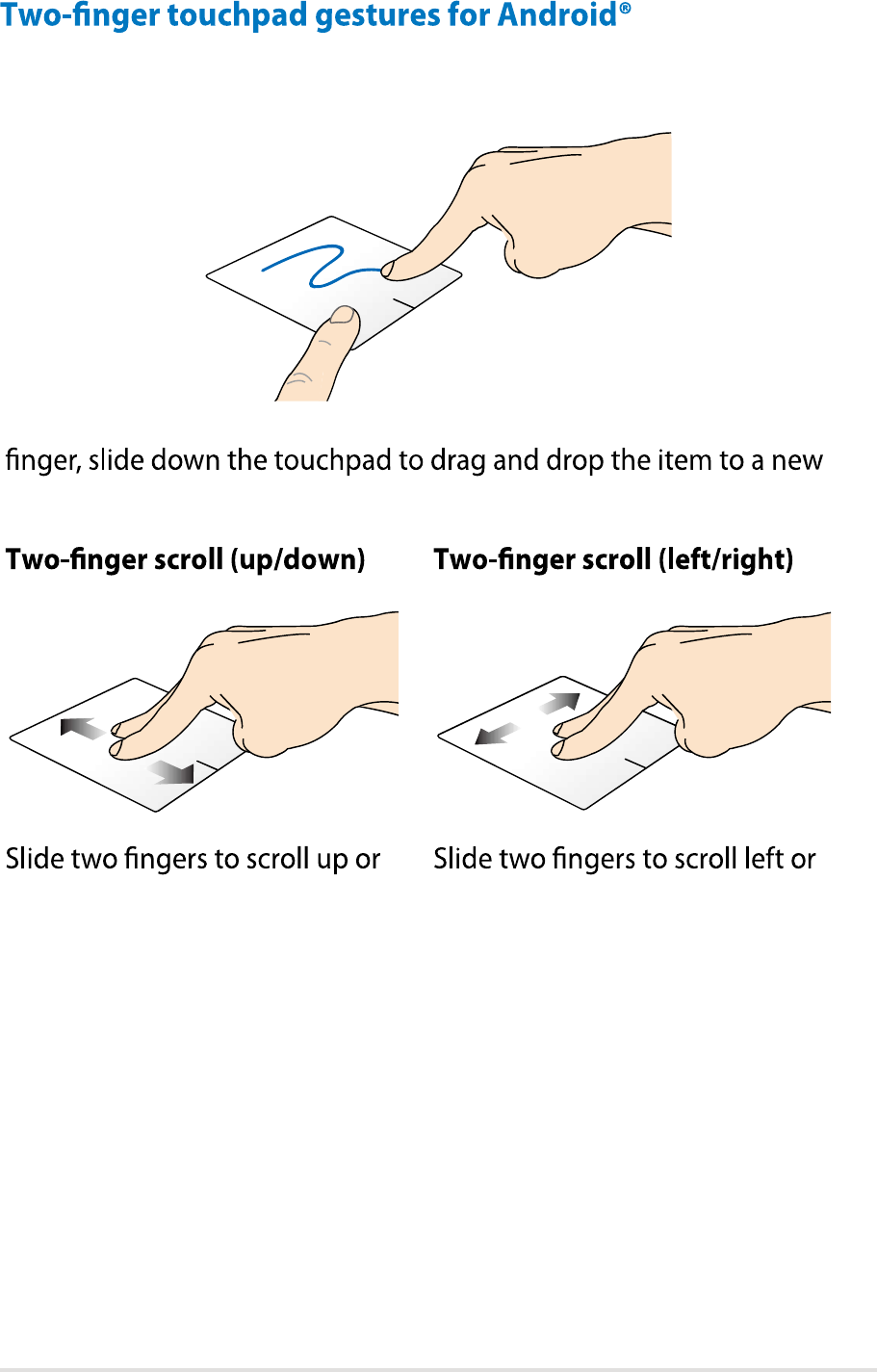 Two-finger touchpad gestures for Android®

finger, slide down the touchpad to drag and drop the item to a new

Two-finger scroll (up/down)

Slide two fingers to scroll up or

Two-finger scroll (left/right)

Slide two fingers to scroll left or