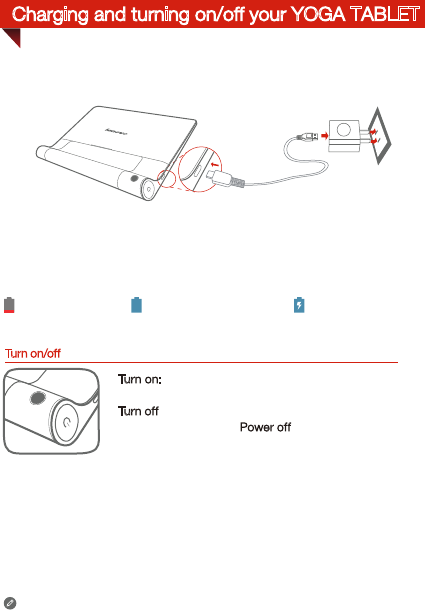 Charging and turning on/off your YOGA TABLET

lenovo

Turn on/off

Turn on:

Turn off

Power off