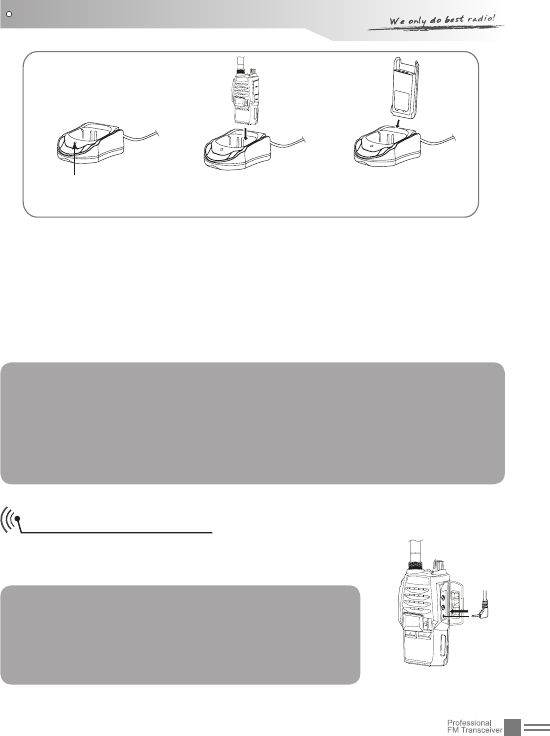 We only do best radio!

Professional
FM Transceiver