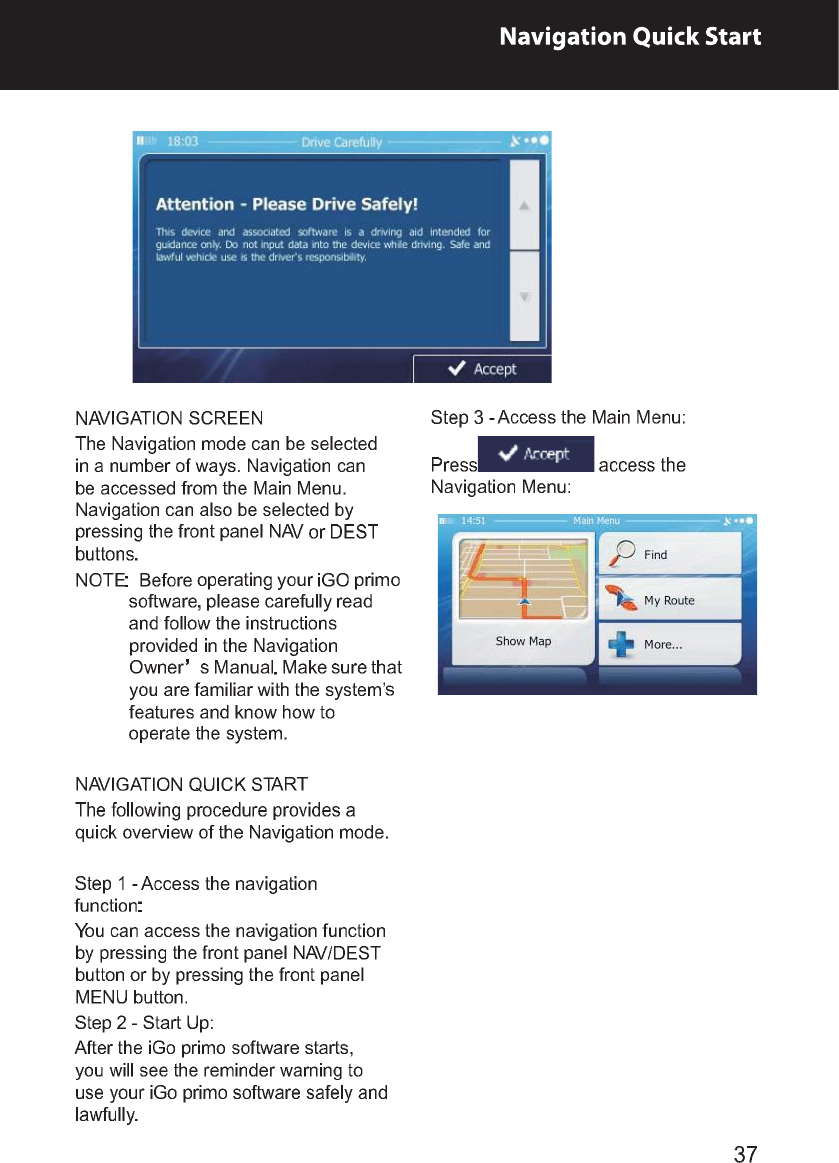 Navigation Quick Start

18:03 Drive Carefully

Attention - Please Drive Safely!

This device and associated software is a driving aid intended for guidance only. Do not input data into the device while driving. Safe and lawful vehicle use is the driver's responsibility.

Accept

NAVIGATION SCREEN

The Navigation mode can be selected in a number of ways. Navigation can be accessed from the Main Menu. Navigation can also be selected by pressing the front panel NAV or DEST buttons.

NOTE: Before operating your iGO primo software, please carefully read and follow the instructions provided in the Navigation Owner's Manual. Make sure that you are familiar with the system's features and know how to operate the system.

NAVIGATION QUICK START

The following procedure provides a quick overview of the Navigation mode.

Step 1 - Access the navigation function:

You can access the navigation function by pressing the front panel NAV/DEST button or by pressing the front panel MENU button.

Step 2 - Start Up:

After the iGo primo software starts, you will see the reminder warning to use your iGo primo software safely and lawfully.

Step 3 - Access the Main Menu:

Press Accept access the Navigation Menu:

14:51 Main Menu

Show Map

Find

My Route

More...

37