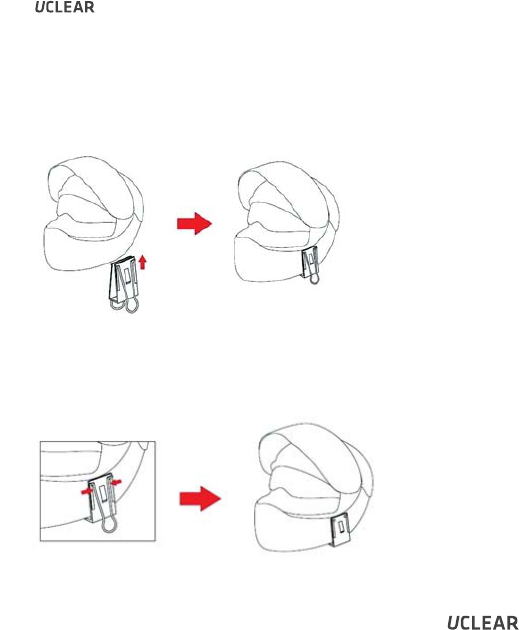 UCLEAR

UCLEAR