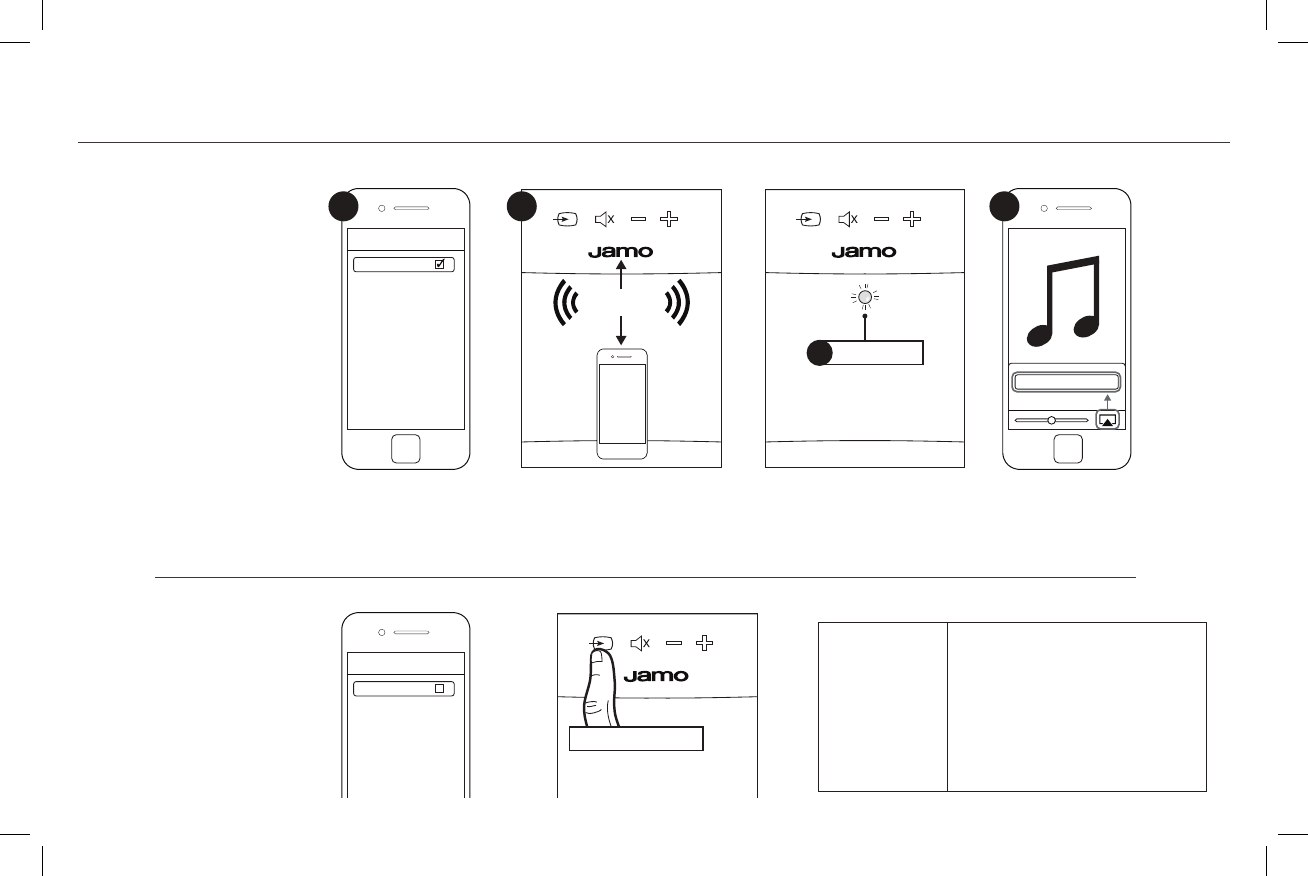 Jamo

Jamo

Jamo