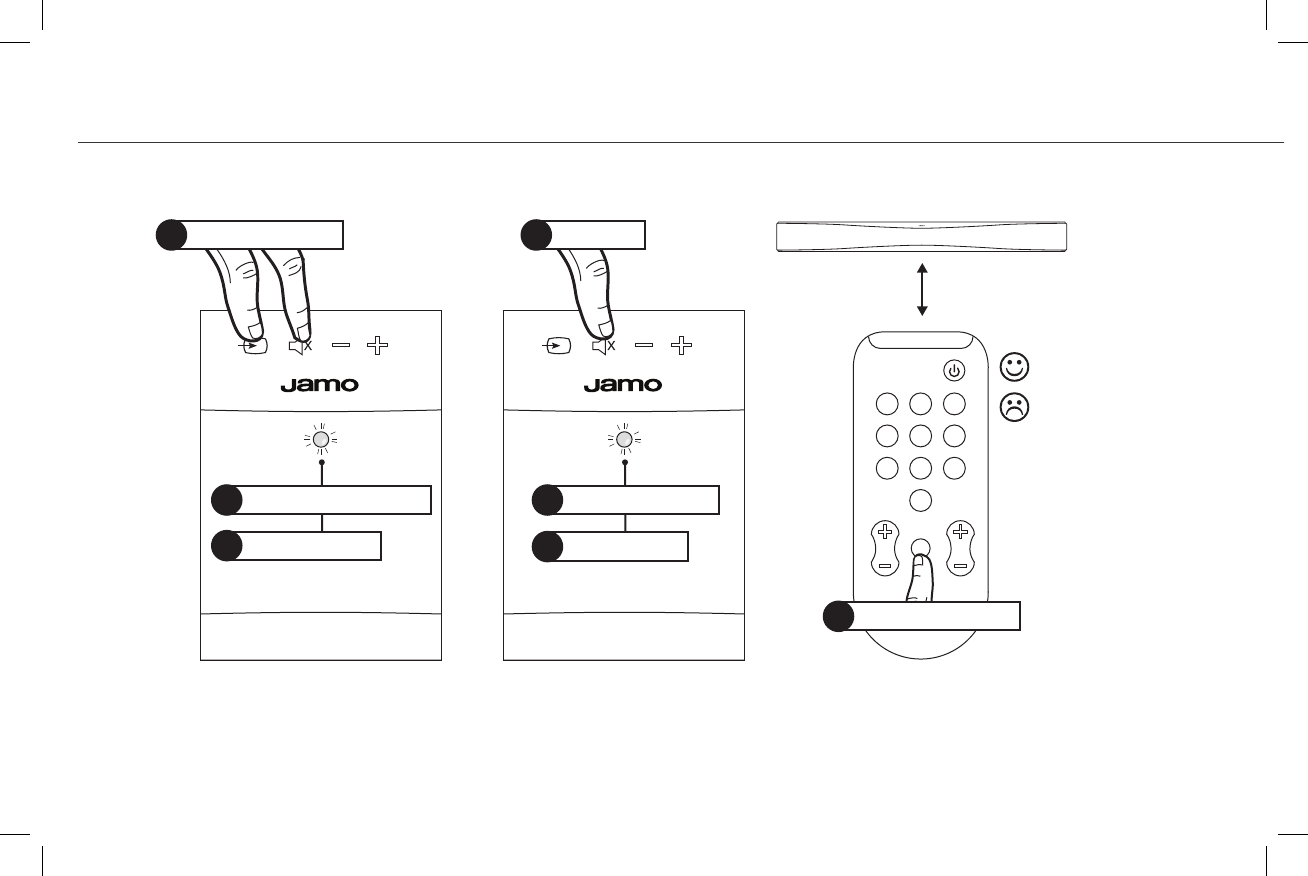 Jamo

Jamo