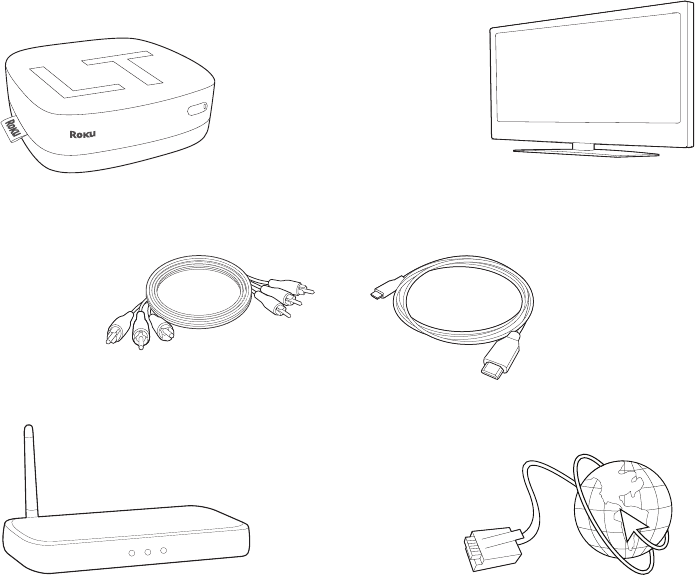 LT
Roku
Roku