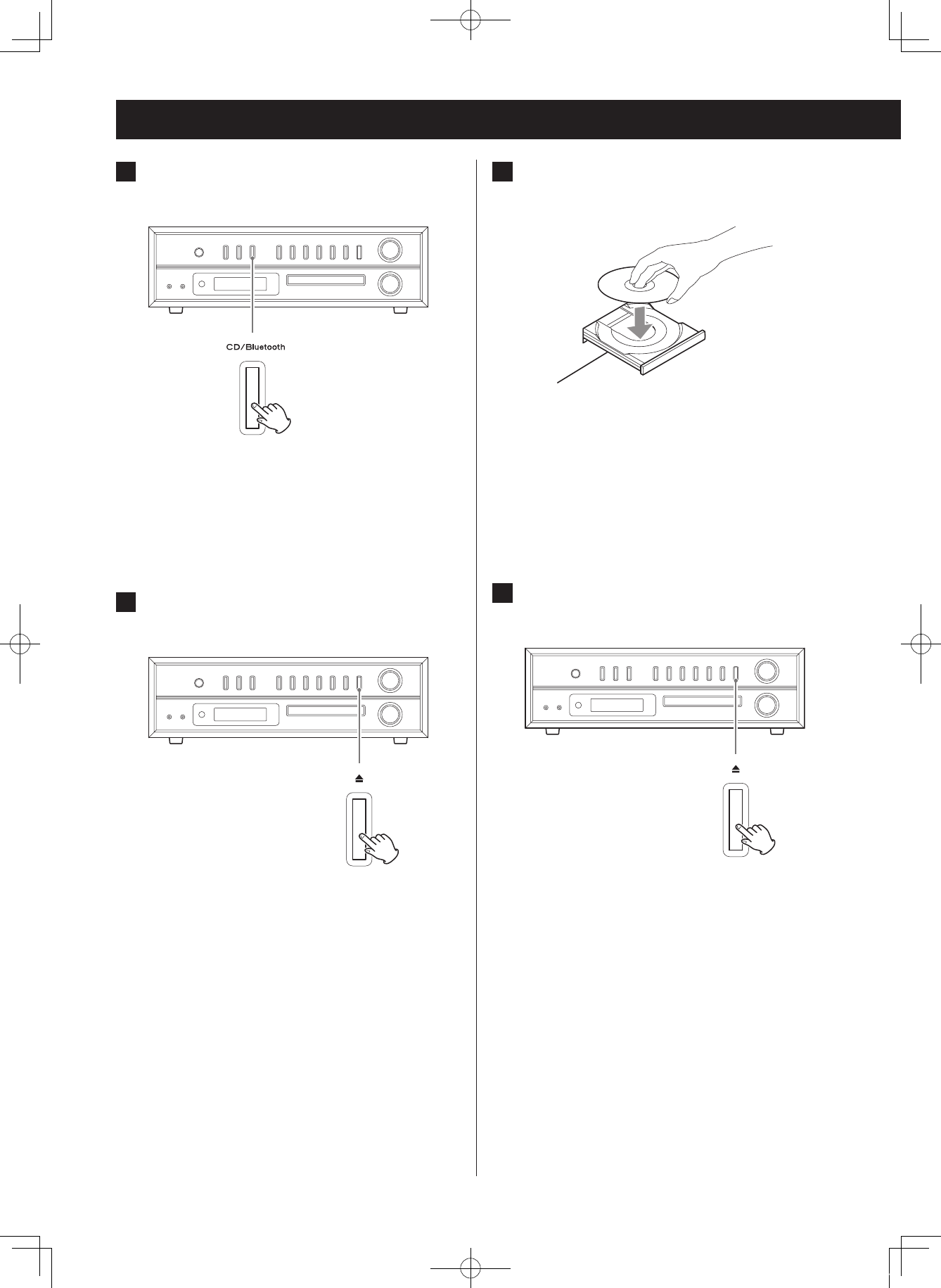 CD/Bluetooth

⏏

⏏