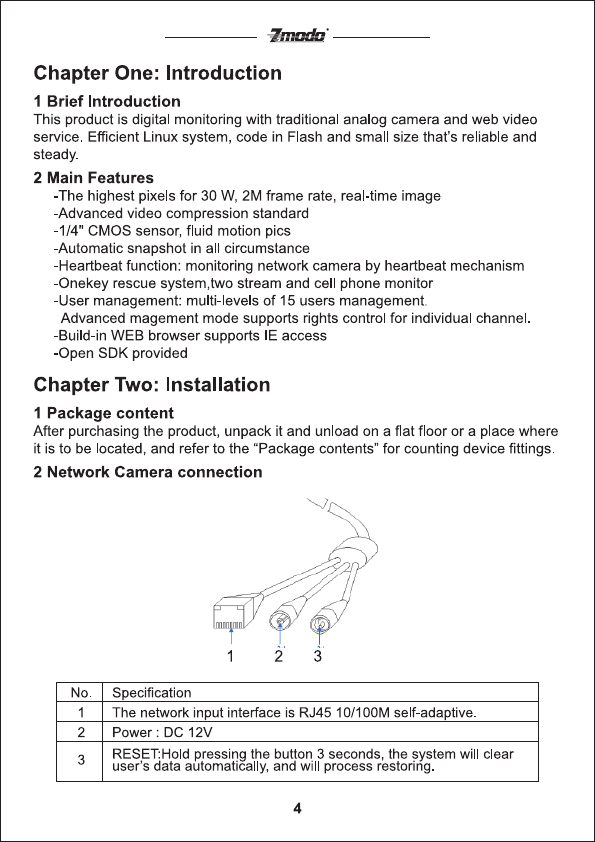 Zmodo

Chapter One: Introduction

1 Brief Introduction
This product is digital monitoring with traditional analog camera and web video service. Efficient Linux system, code in Flash and small size that's reliable and steady.

2 Main Features
-The highest pixels for 30 W, 2M frame rate, real-time image
-Advanced video compression standard
-1/4" CMOS sensor, fluid motion pics
-Automatic snapshot in all circumstance
-Heartbeat function: monitoring network camera by heartbeat mechanism
-Onekey rescue system,two stream and cell phone monitor
-User management: multi-levels of 15 users management.
Advanced magement mode supports rights control for individual channel.
-Build-in WEB browser supports IE access
-Open SDK provided

Chapter Two: Installation

1 Package content
After purchasing the product, unpack it and unload on a flat floor or a place where it is to be located, and refer to the "Package contents" for counting device fittings.

2 Network Camera connection

1 2 3

| No. | Specification |
|---|---|
| 1 | The network input interface is RJ45 10/100M self-adaptive. |
| 2 | Power : DC 12V |
| 3 | RESET:Hold pressing the button 3 seconds, the system will clear user's data automatically, and will process restoring. |

4