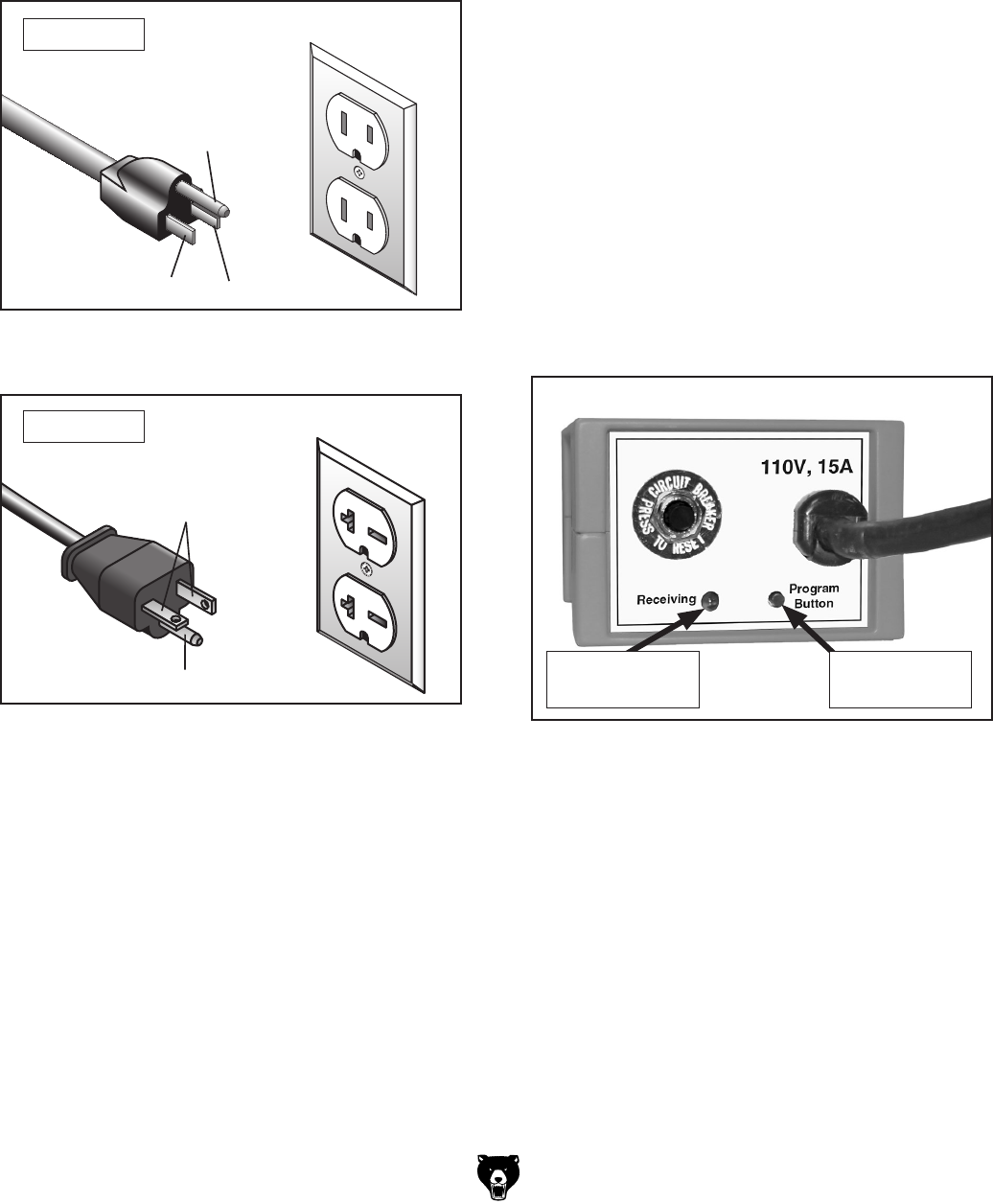 110V, 15A

CIRCUIT BREAKER PRESS TO RESET

Receiving

Program Button