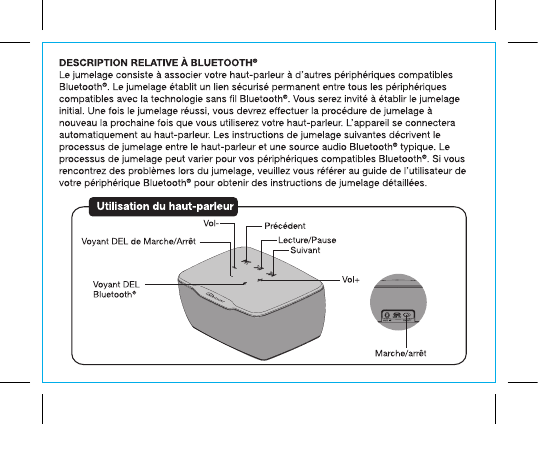 DESCRIPTION RELATIVE À BLUETOOTH®
Le jumelage consiste à associer votre haut-parleur à d'autres périphériques compatibles Bluetooth®. Le jumelage établit un lien sécurisé permanent entre tous les périphériques compatibles avec la technologie sans fil Bluetooth®. Vous serez invité à établir le jumelage initial. Une fois le jumelage réussi, vous devrez effectuer la procédure de jumelage à nouveau la prochaine fois que vous utiliserez votre haut-parleur. L'appareil se connectera automatiquement au haut-parleur. Les instructions de jumelage suivantes décrivent le processus de jumelage entre le haut-parleur et une source audio Bluetooth® typique. Le processus de jumelage peut varier pour vos périphériques compatibles Bluetooth®. Si vous rencontrez des problèmes lors du jumelage, veuillez vous référer au guide de l'utilisateur de votre périphérique Bluetooth® pour obtenir des instructions de jumelage détaillées.

Utilisation du haut-parleur

Vol-
Précédent
Voyant DEL de Marche/Arrêt
Lecture/Pause
Suivant
Voyant DEL Bluetooth®
Vol+
Marche/arrêt