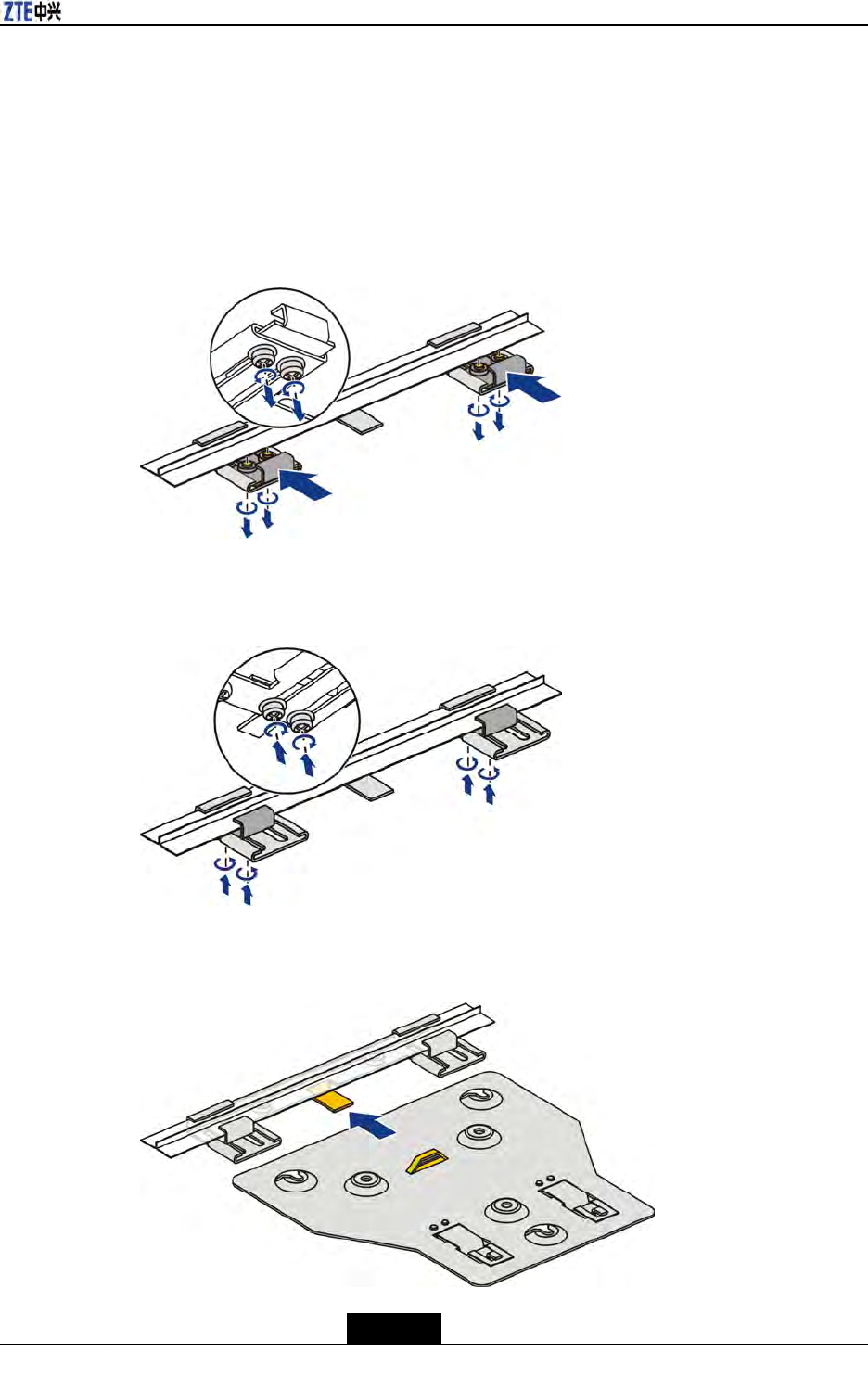 ZTE中兴