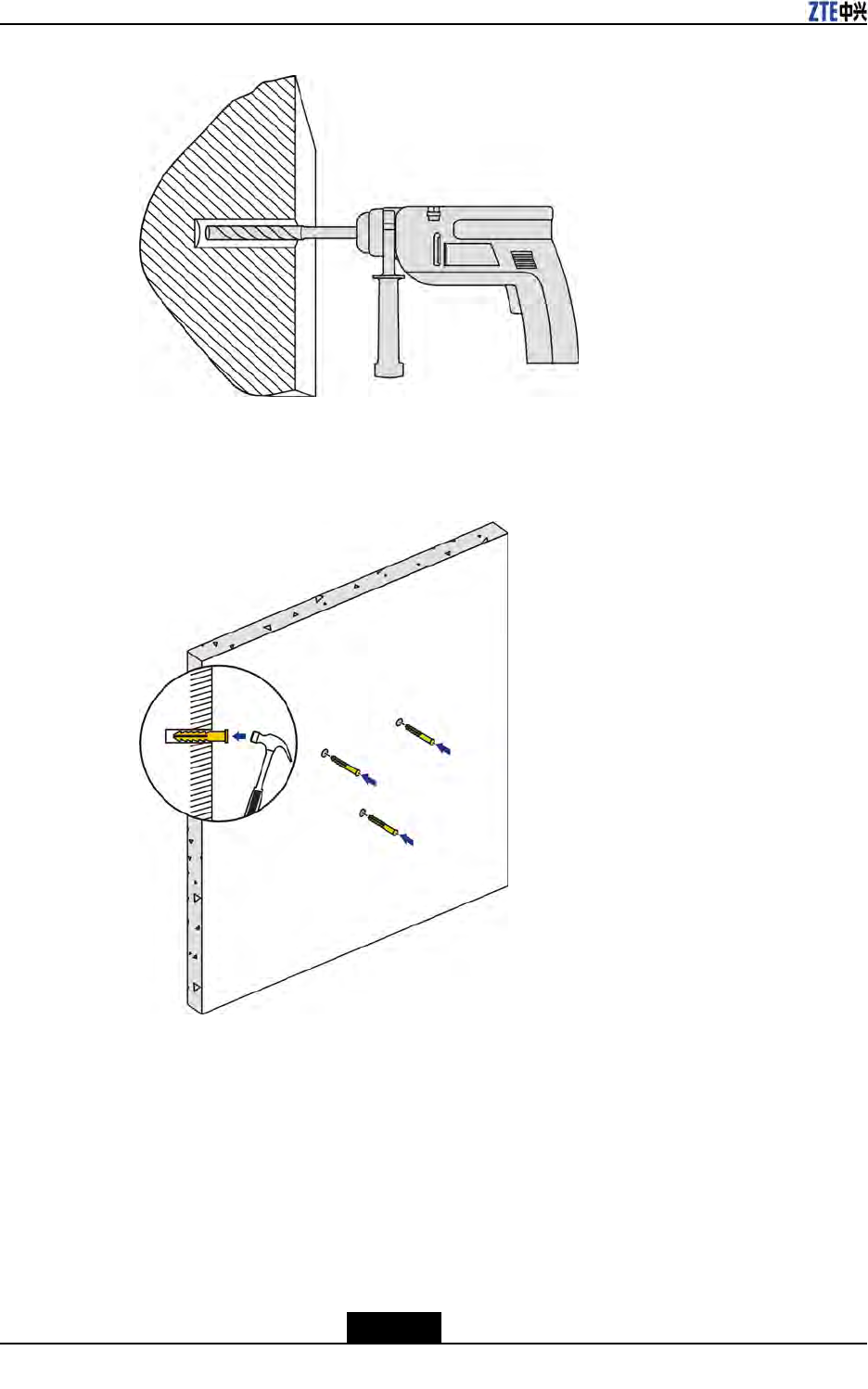 ZTE中兴