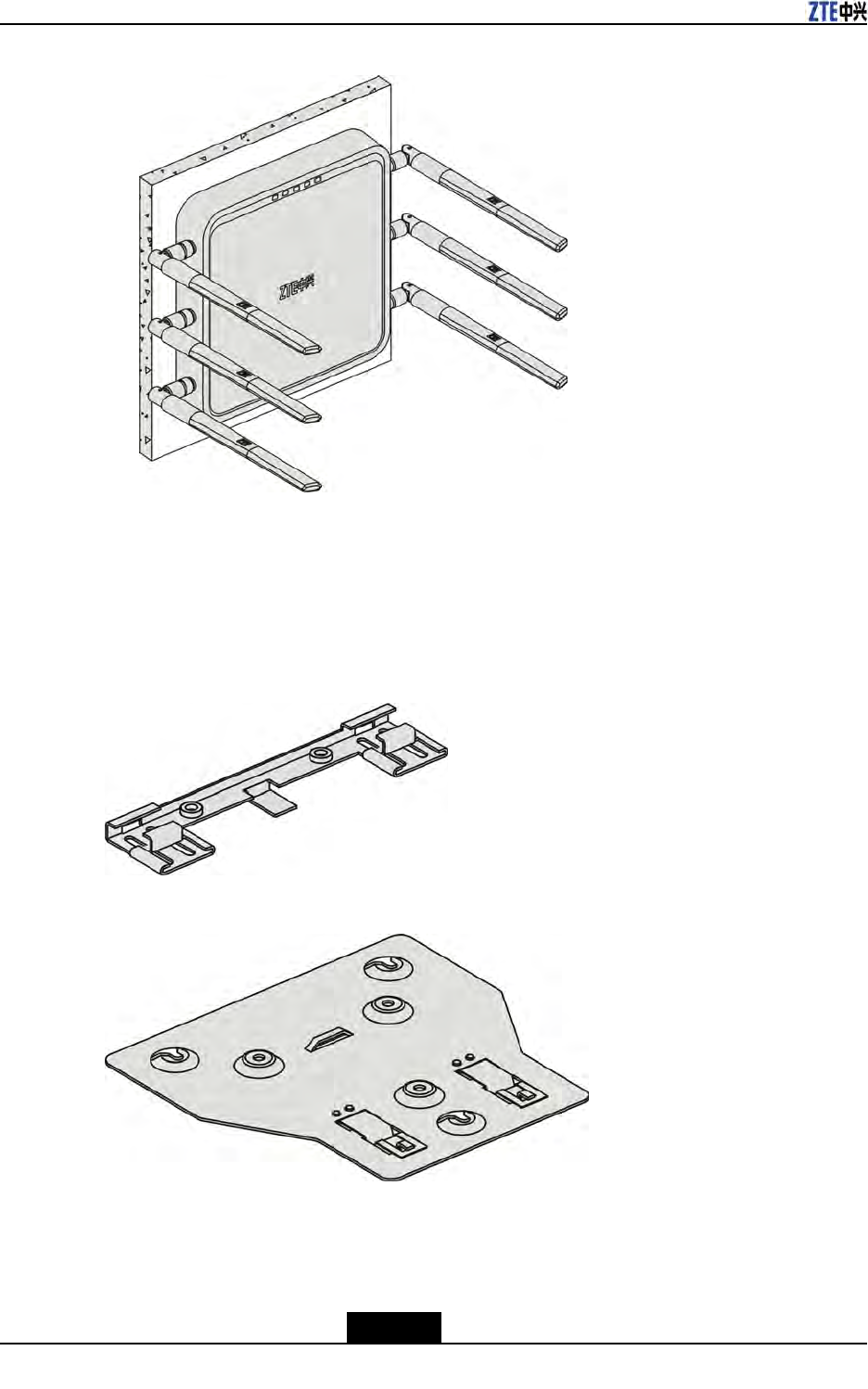 ZTE中兴

ZTE中兴