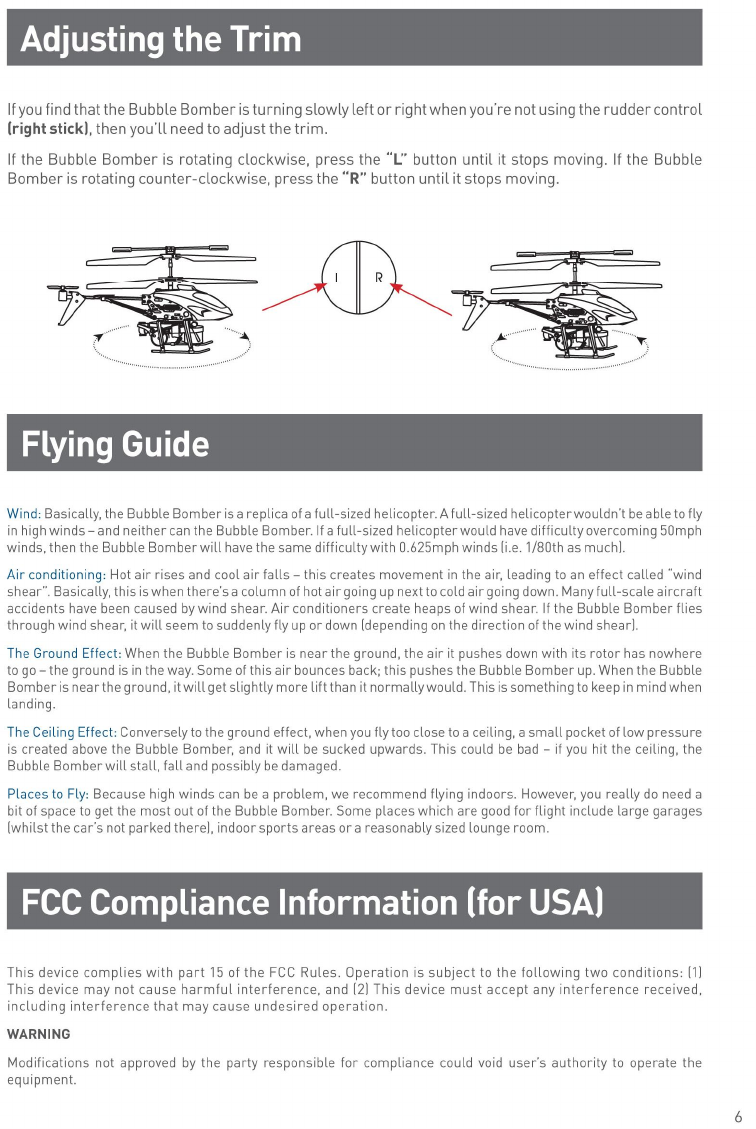 Adjusting the Trim

If you find that the Bubble Bomber is turning slowly left or right when you're not using the rudder control (right stick), then you'll need to adjust the trim.

If the Bubble Bomber is rotating clockwise, press the "L" button until it stops moving. If the Bubble Bomber is rotating counter-clockwise, press the "R" button until it stops moving.

I R

Flying Guide

Wind: Basically, the Bubble Bomber is a replica of a full-sized helicopter. A full-sized helicopter wouldn't be able to fly in high winds – and neither can the Bubble Bomber. If a full-sized helicopter would have difficulty overcoming 50mph winds, then the Bubble Bomber will have the same difficulty with 0.625mph winds (i.e. 1/80th as much).

Air conditioning: Hot air rises and cool air falls – this creates movement in the air, leading to an effect called "wind shear". Basically, this is when there's a column of hot air going up next to cold air going down. Many full-scale aircraft accidents have been caused by wind shear. Air conditioners create heaps of wind shear. If the Bubble Bomber flies through wind shear, it will seem to suddenly fly up or down (depending on the direction of the wind shear).

The Ground Effect: When the Bubble Bomber is near the ground, the air it pushes down with its rotor has nowhere to go – the ground is in the way. Some of this air bounces back; this pushes the Bubble Bomber up. When the Bubble Bomber is near the ground, it will get slightly more lift than it normally would. This is something to keep in mind when landing.

The Ceiling Effect: Conversely to the ground effect, when you fly too close to a ceiling, a small pocket of low pressure is created above the Bubble Bomber, and it will be sucked upwards. This could be bad – if you hit the ceiling, the Bubble Bomber will stall, fall and possibly be damaged.

Places to Fly: Because high winds can be a problem, we recommend flying indoors. However, you really do need a bit of space to get the most out of the Bubble Bomber. Some places which are good for flight include large garages (whilst the car's not parked there), indoor sports areas or a reasonably sized lounge room.

FCC Compliance Information (for USA)

This device complies with part 15 of the FCC Rules. Operation is subject to the following two conditions: (1) This device may not cause harmful interference, and (2) This device must accept any interference received, including interference that may cause undesired operation.

WARNING

Modifications not approved by the party responsible for compliance could void user's authority to operate the equipment.

6