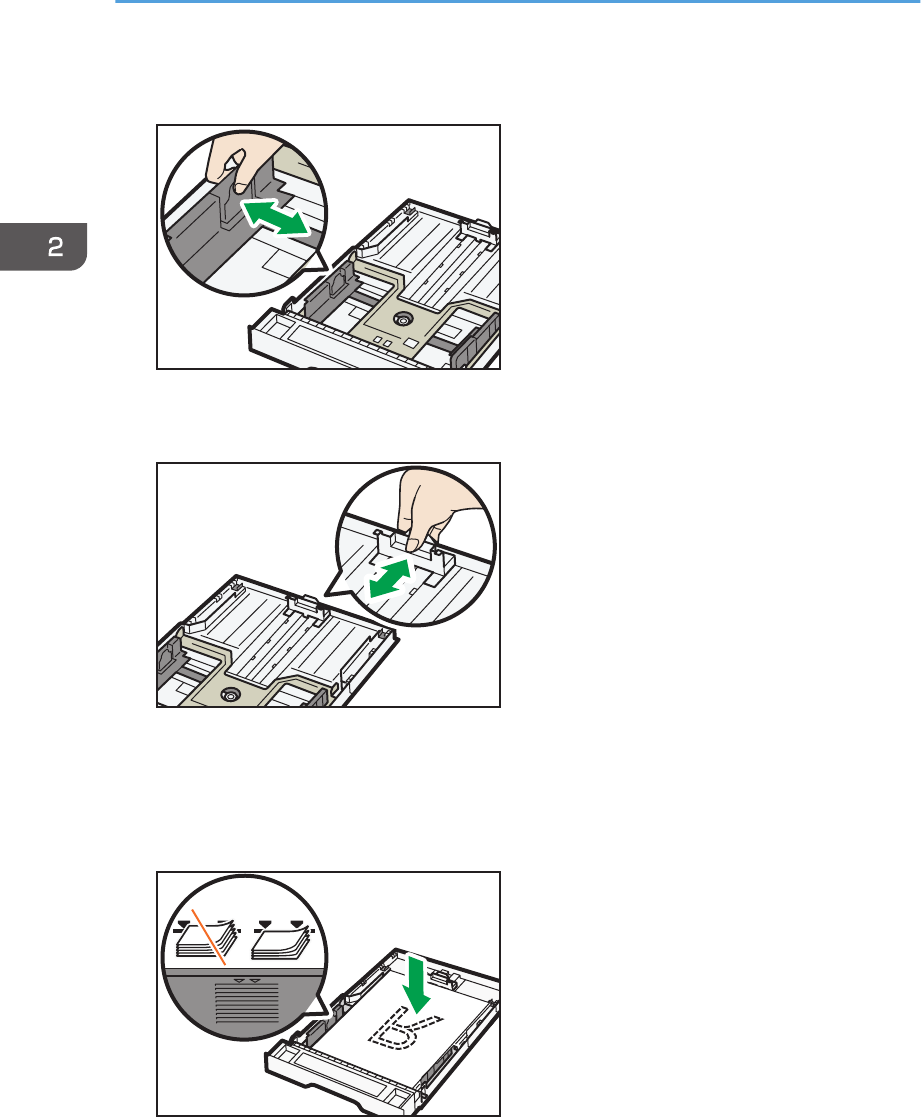 2