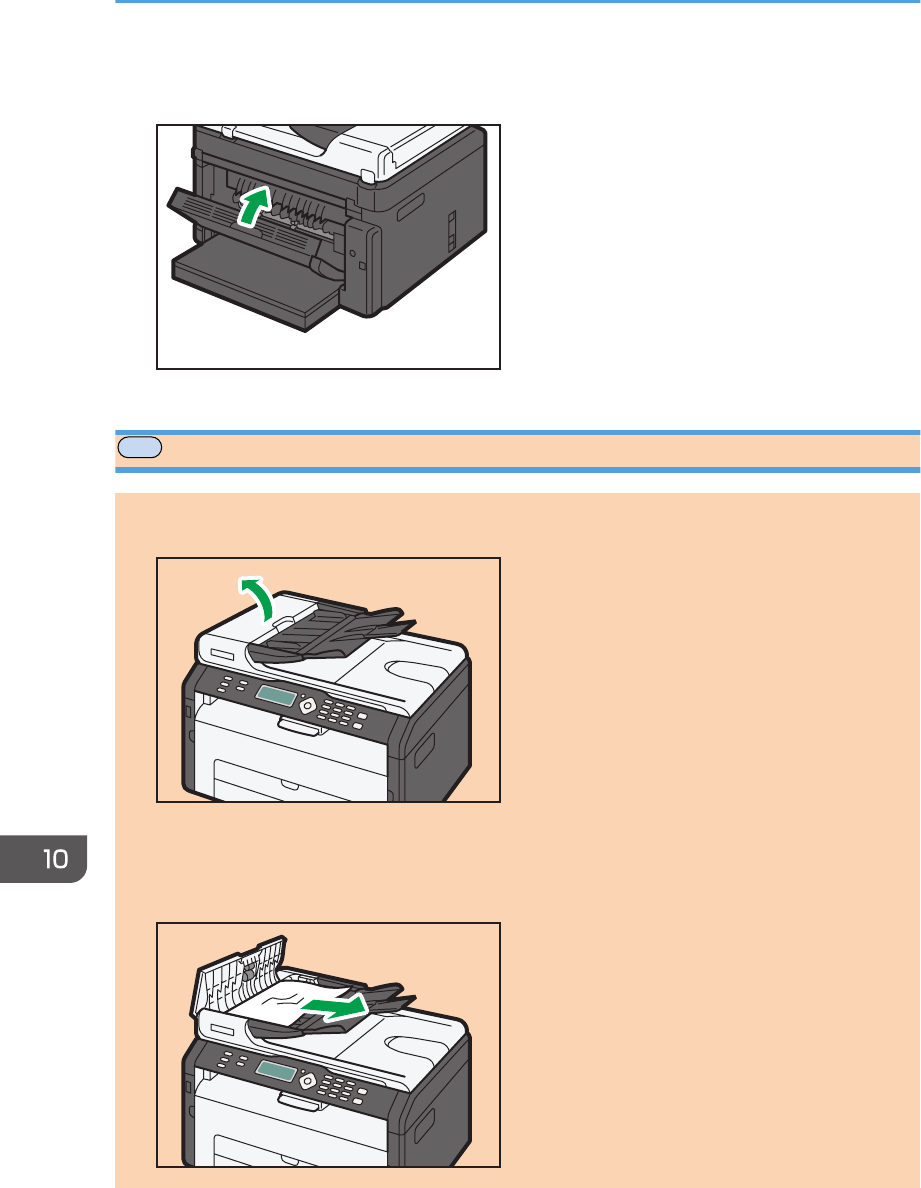 10