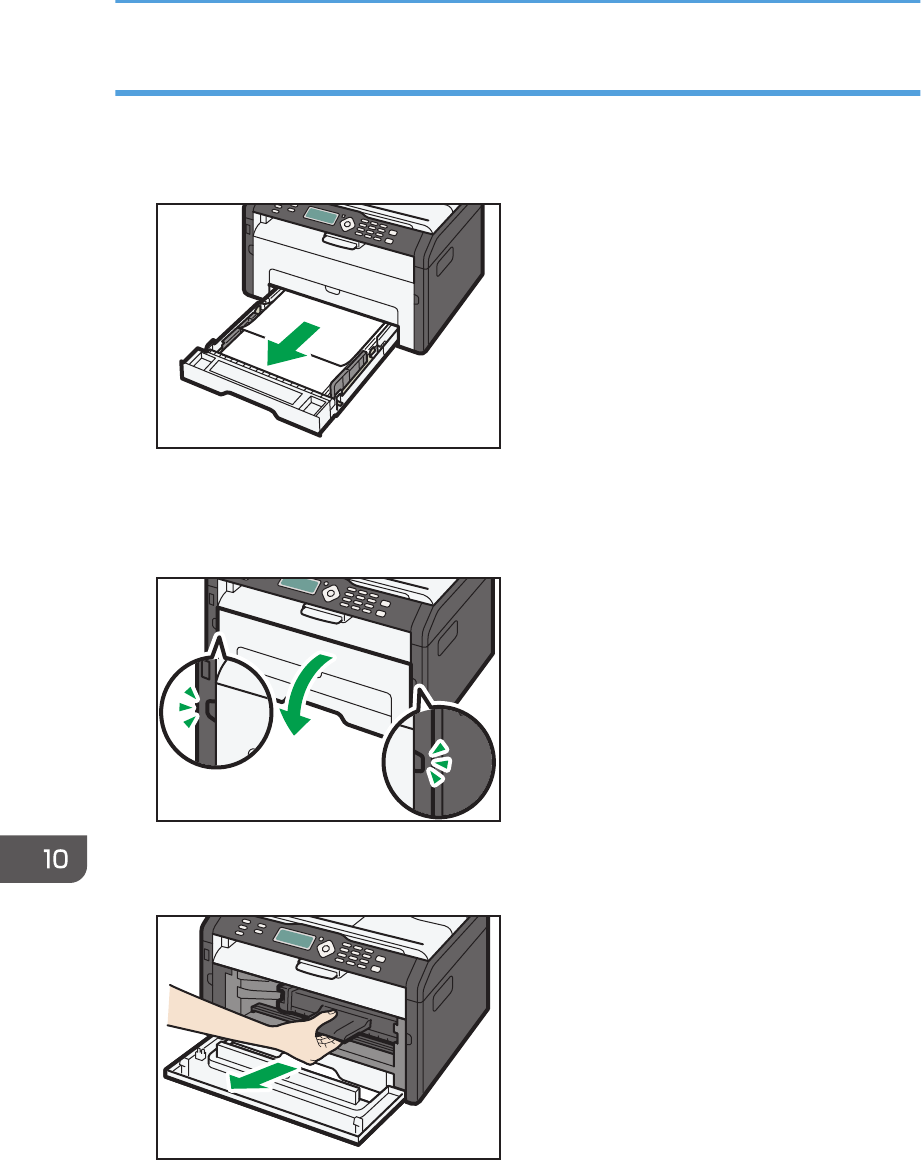 10