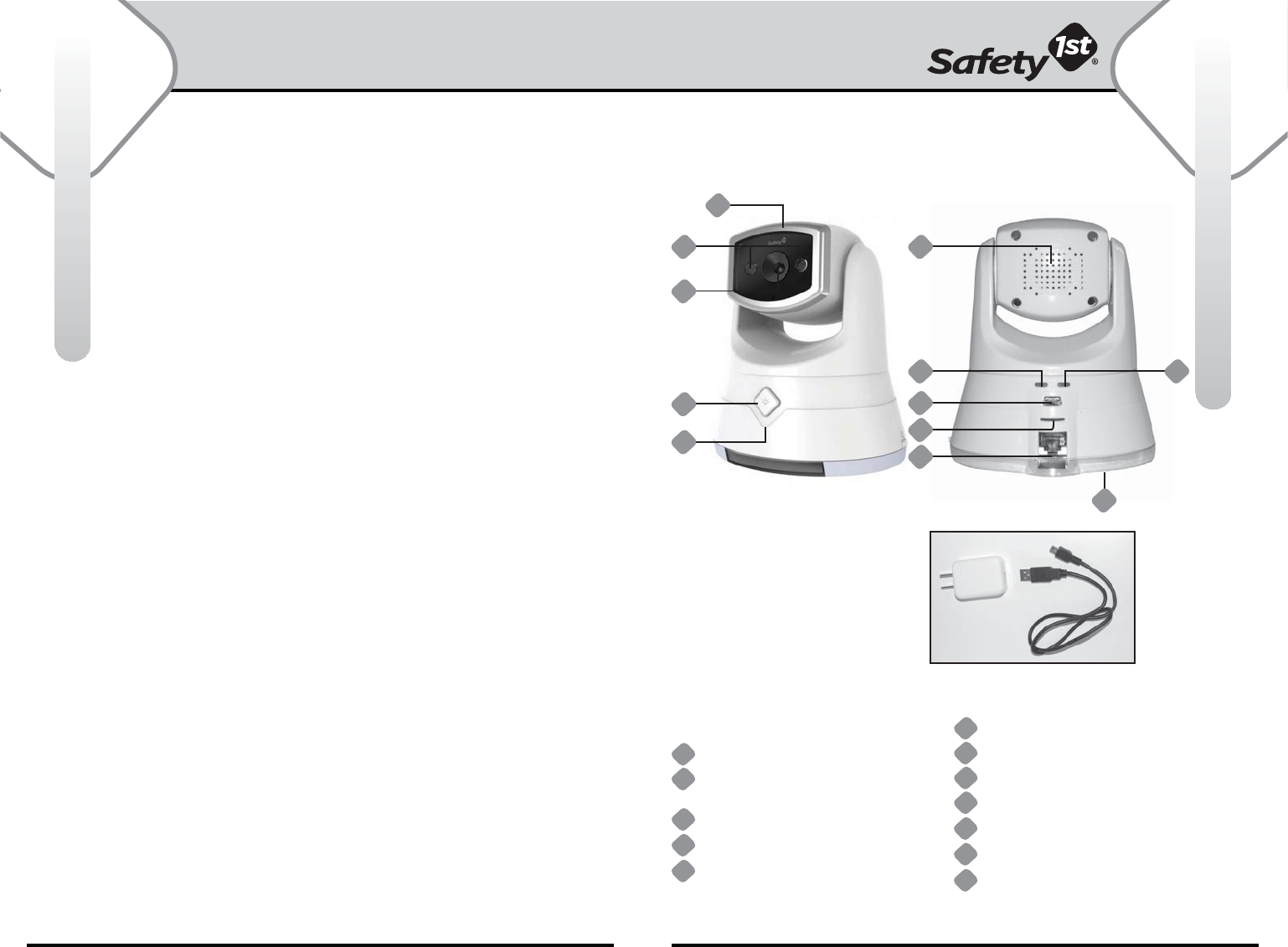 Safety 1st®