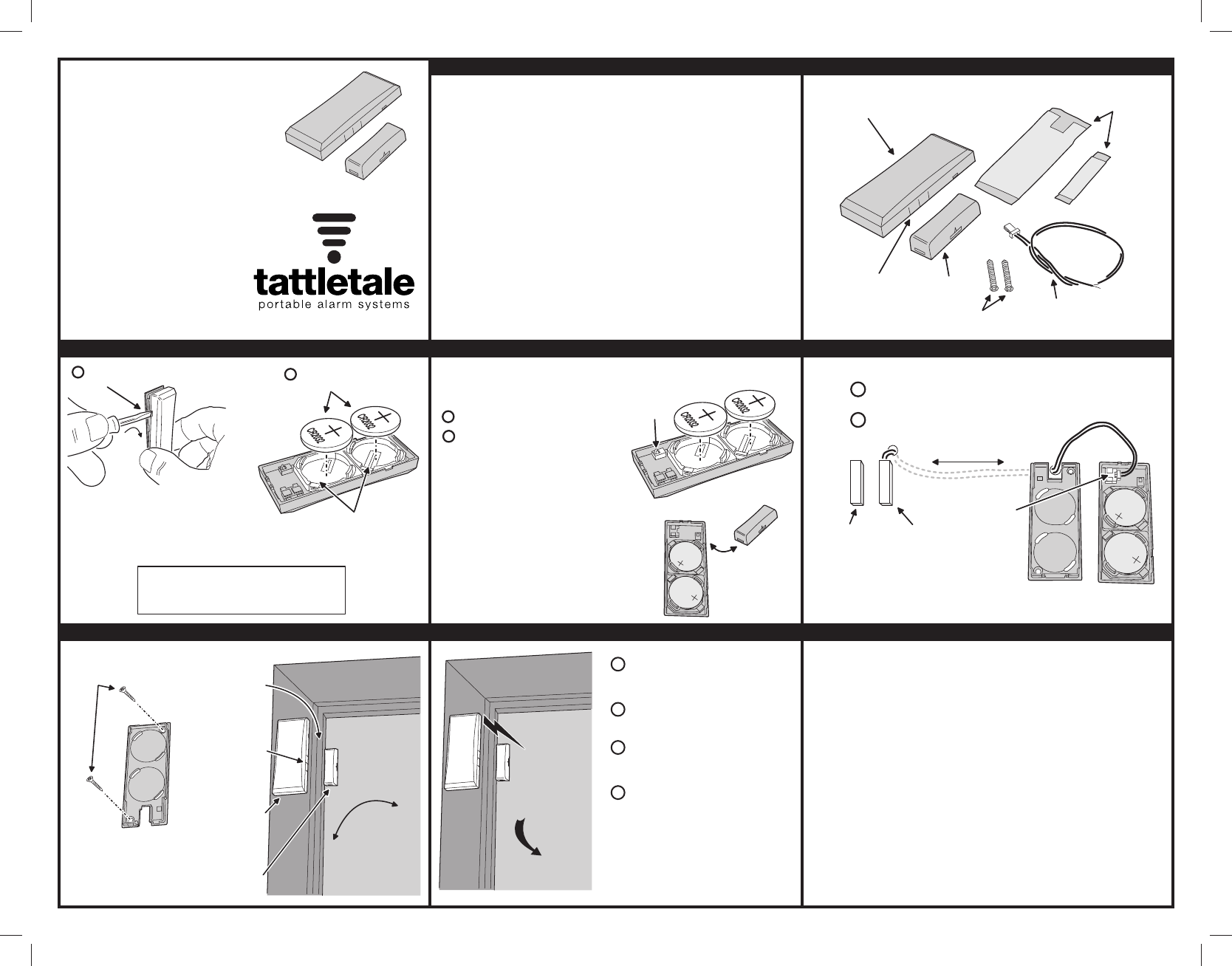 tattletale
portable alarm systems

CR2032
CR2032

CR2032
CR2032