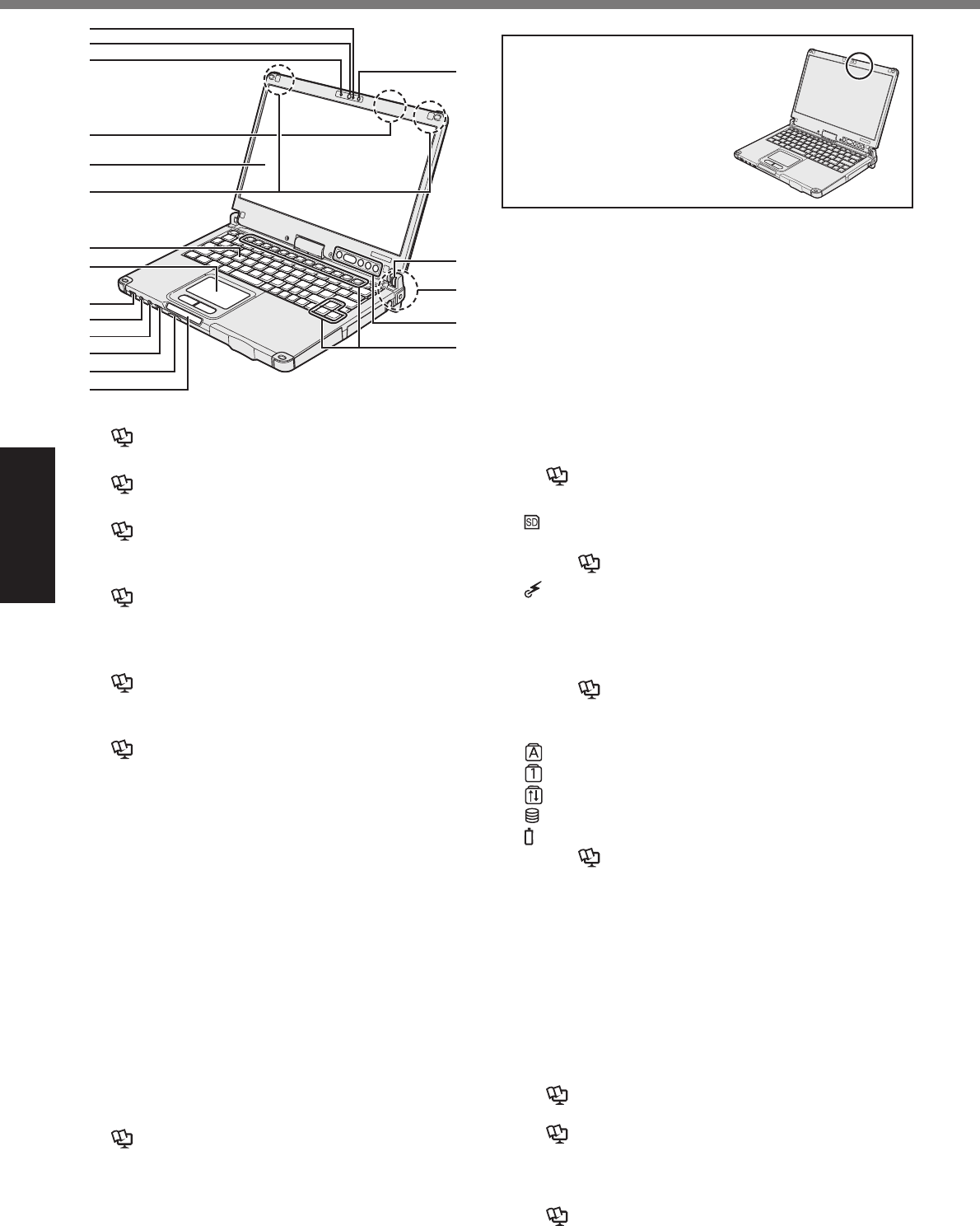 SD
A
1