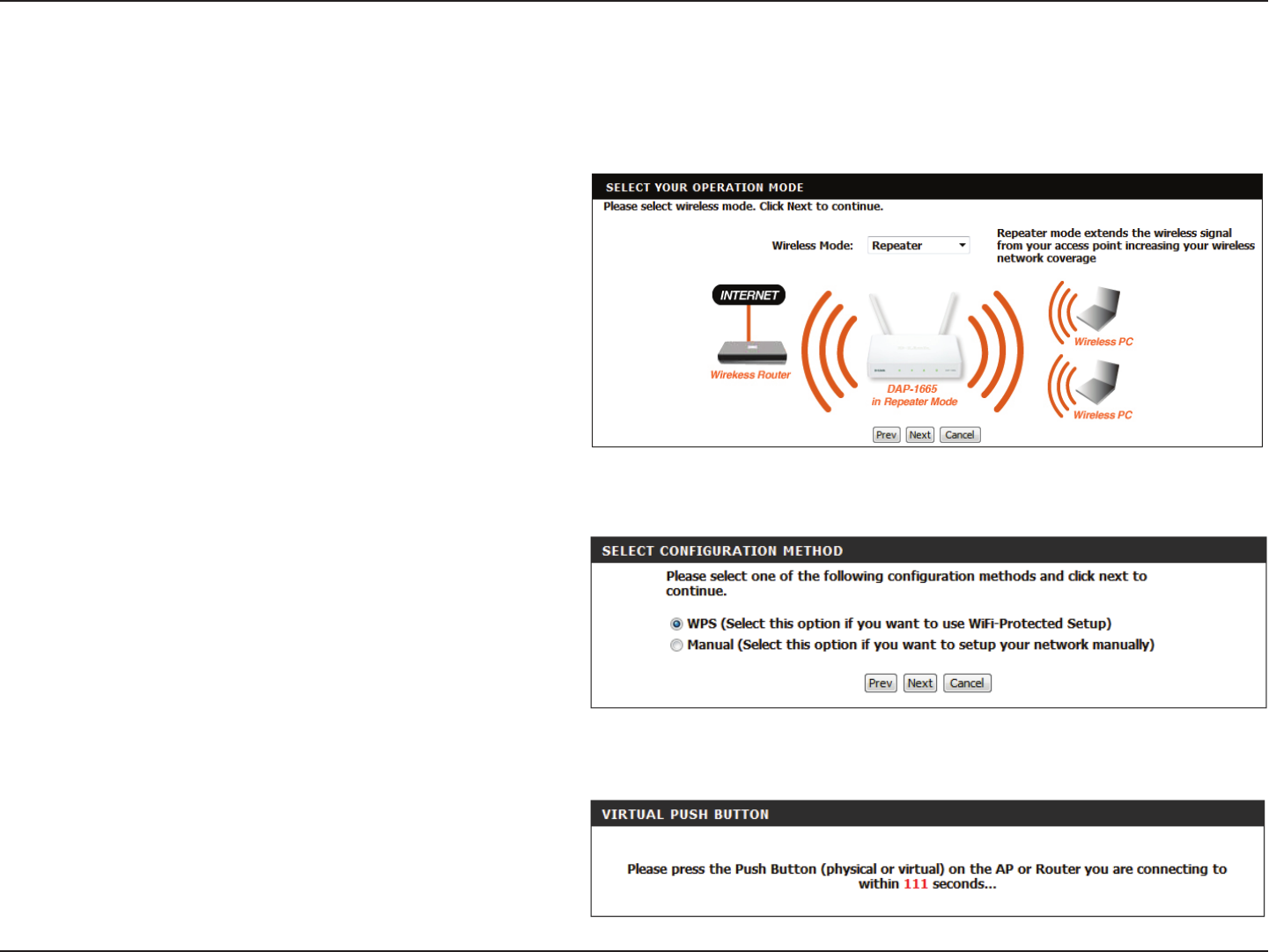 SELECT YOUR OPERATION MODE

Please select wireless mode. Click Next to continue.

Wireless Mode: Repeater

Repeater mode extends the wireless signal from your access point increasing your wireless network coverage

INTERNET

Wirekess Router

DAP-1665
in Repeater Mode

Wireless PC

Wireless PC

Prev Next Cancel

SELECT CONFIGURATION METHOD

Please select one of the following configuration methods and click next to continue.

WPS (Select this option if you want to use WiFi-Protected Setup)
Manual (Select this option if you want to setup your network manually)

Prev Next Cancel

VIRTUAL PUSH BUTTON

Please press the Push Button (physical or virtual) on the AP or Router you are connecting to within 111 seconds...