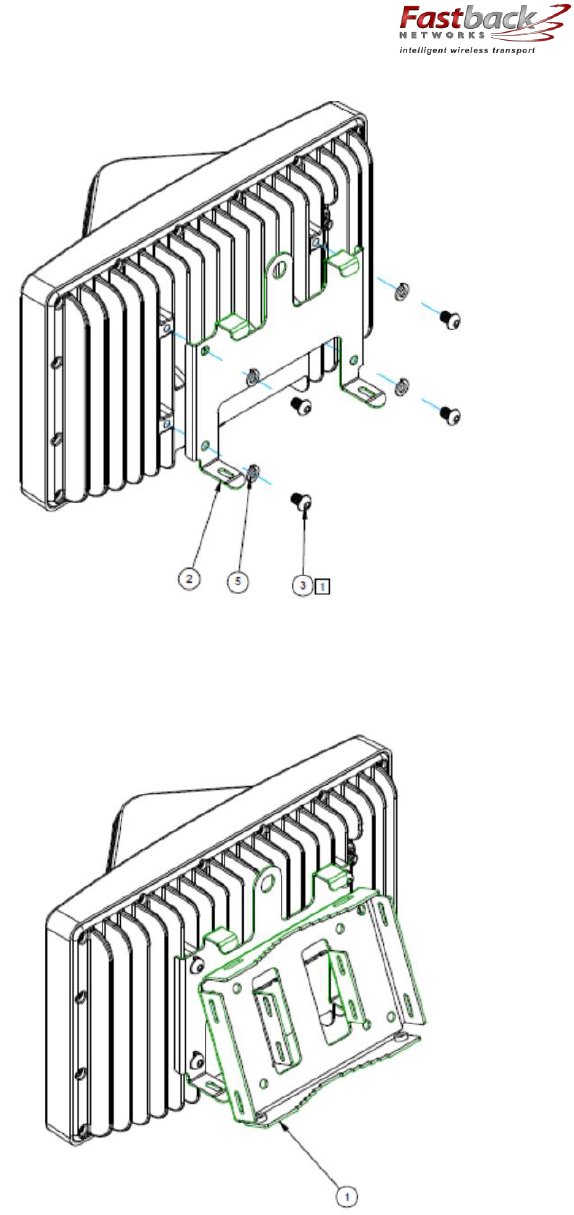 Fastback
NETWORKS
intelligent wireless transport

2
5
3 1

1