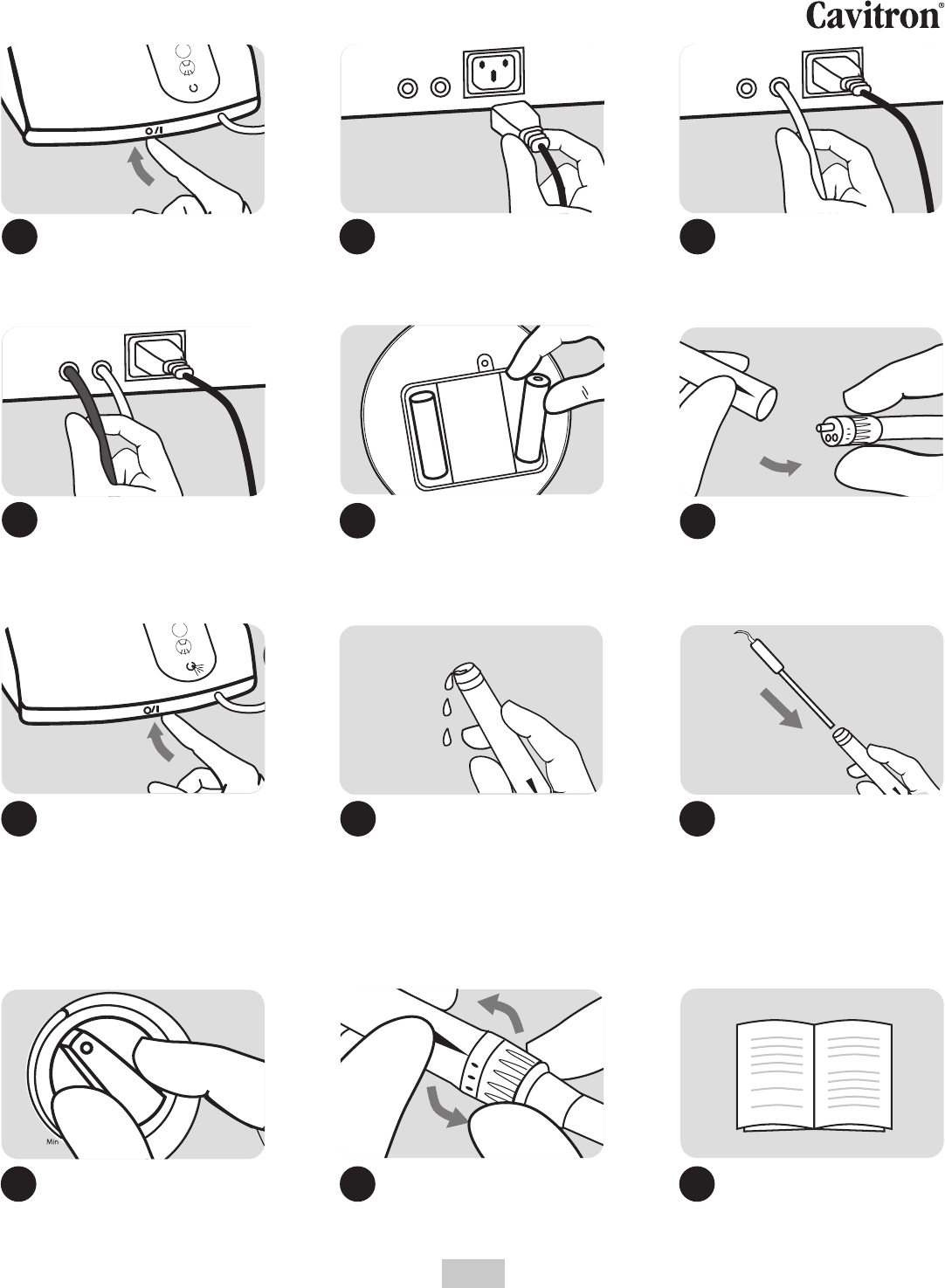 Cavitron®

O/I

O/I

Min