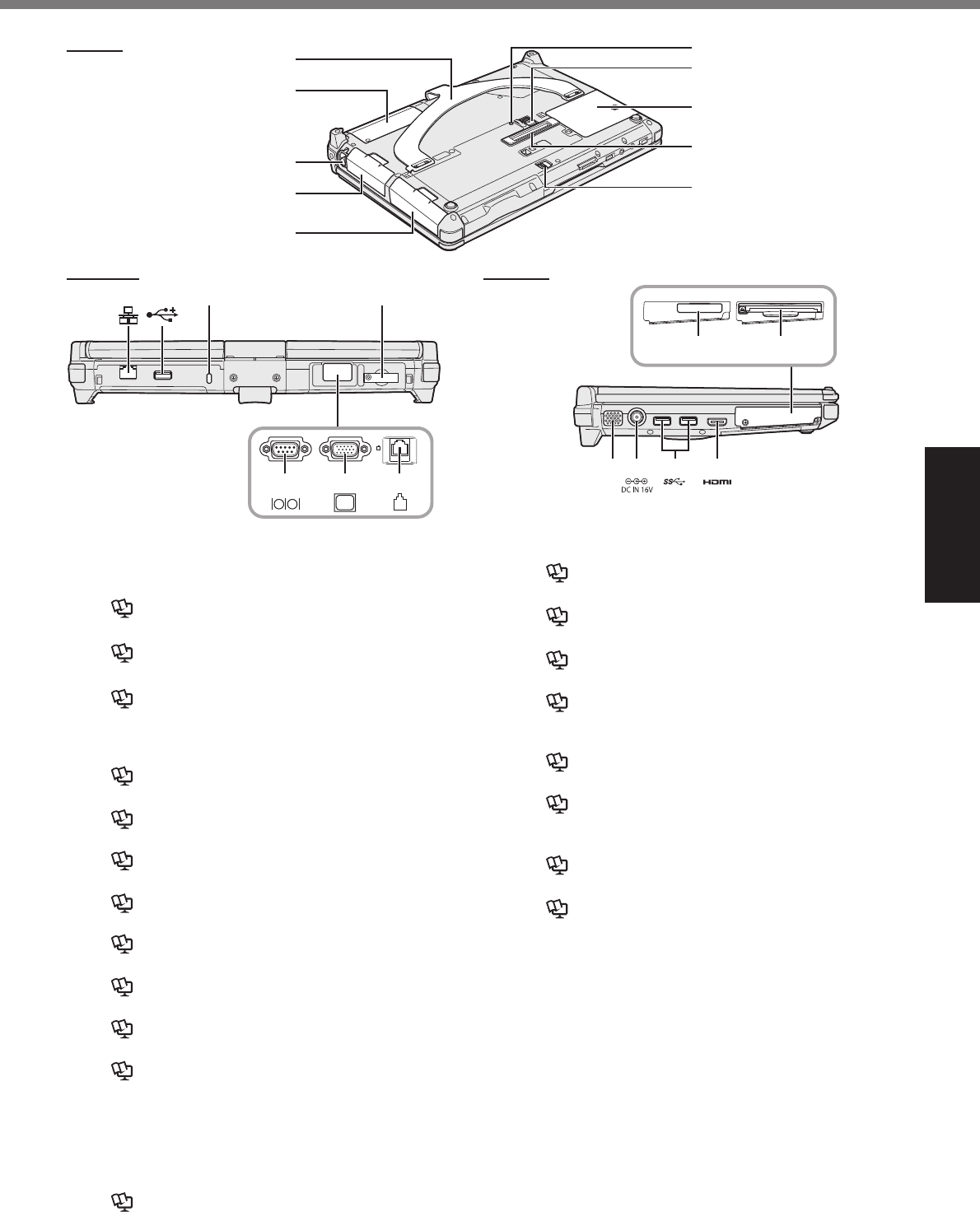 DC IN 16V

HDMI