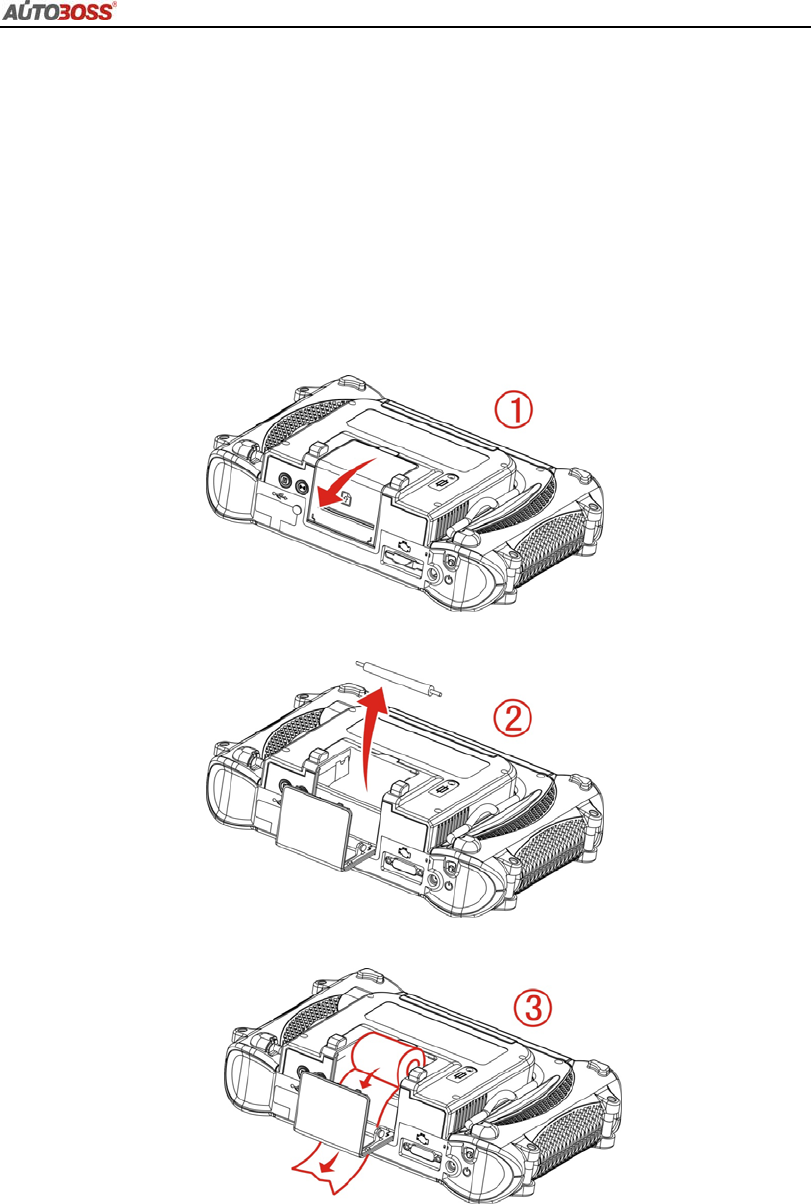 AUTOBOSS®

①

②

③