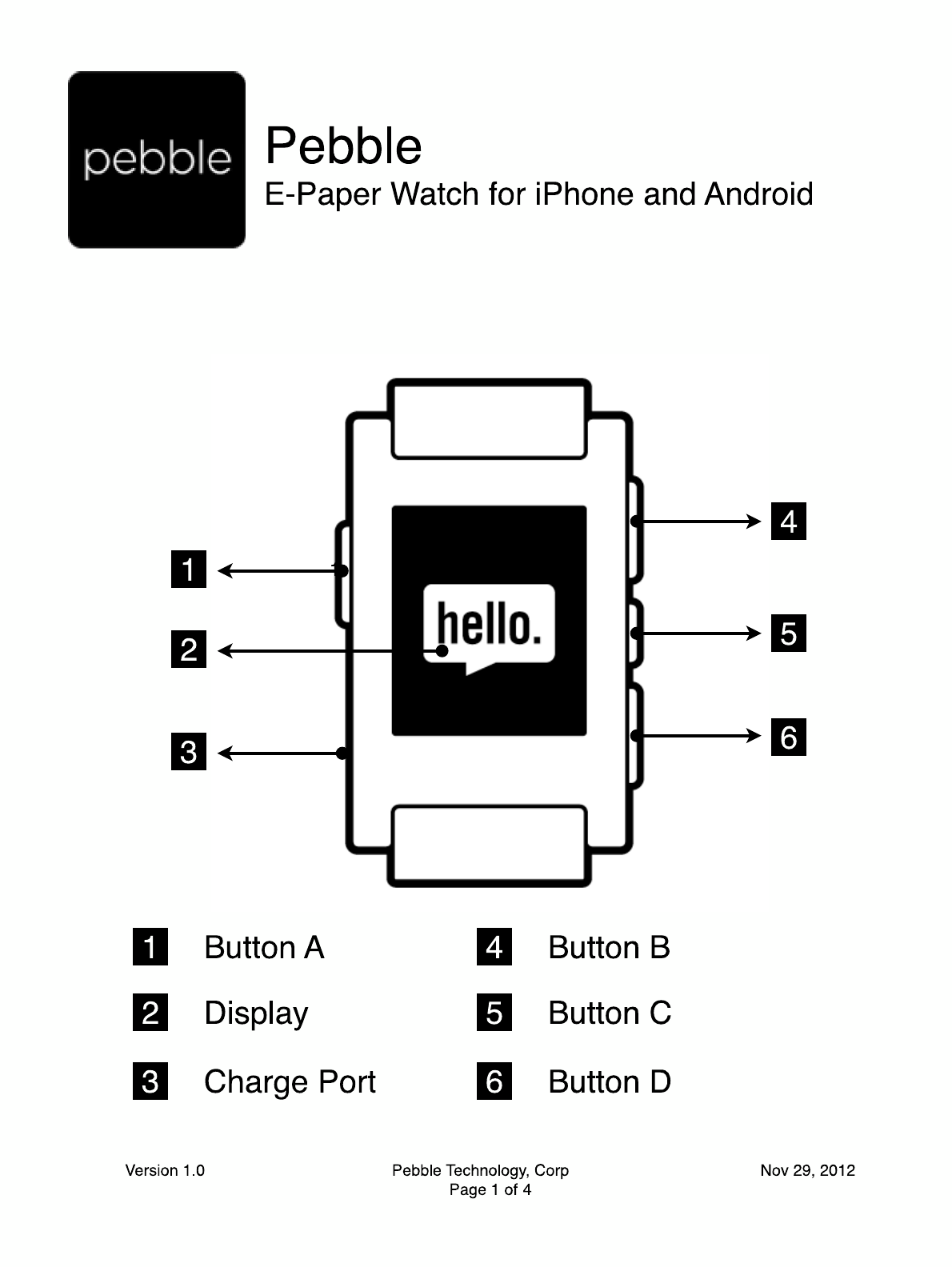 pebble

Pebble
E-Paper Watch for iPhone and Android

1
2
3
hello.
4
5
6

1 Button A
2 Display
3 Charge Port
4 Button B
5 Button C
6 Button D

Version 1.0
Pebble Technology, Corp
Page 1 of 4
Nov 29, 2012