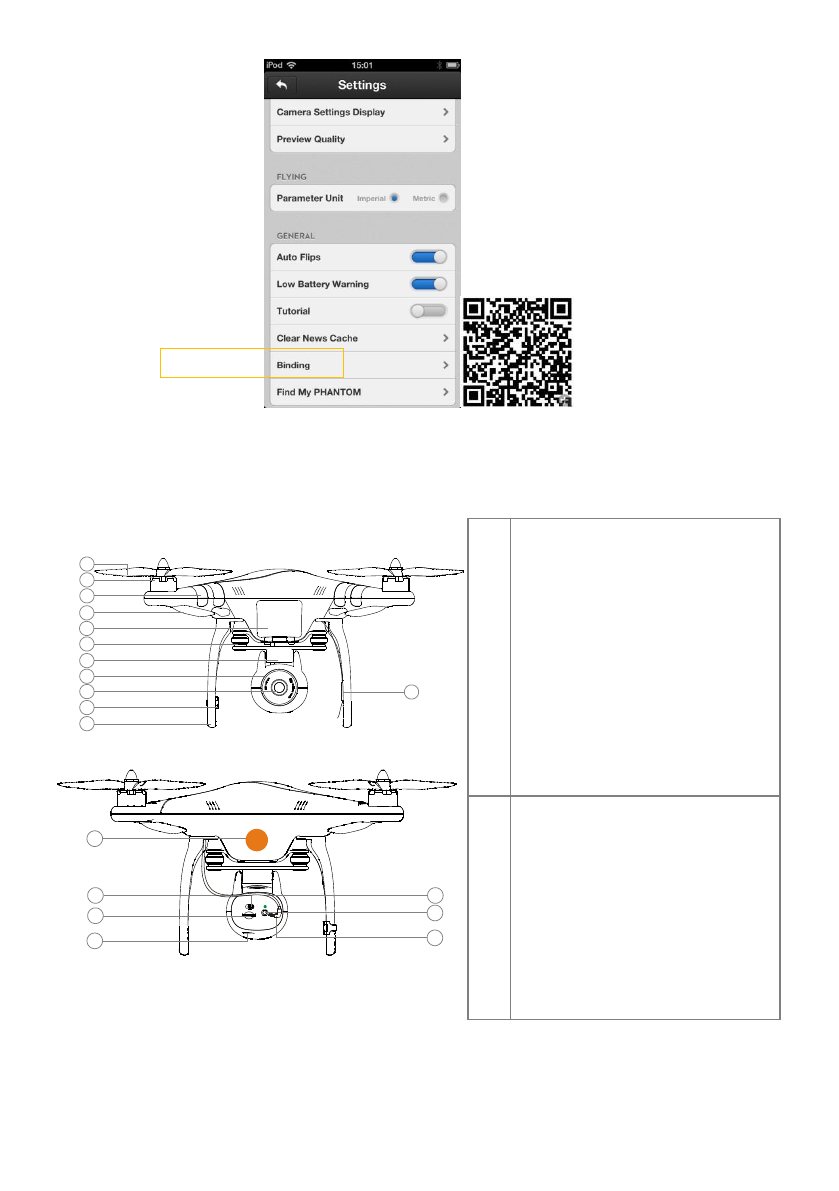 iPod 15:01

Settings

Camera Settings Display

Preview Quality

FLYING

Parameter Unit Imperial Metric

GENERAL

Auto Flips

Low Battery Warning

Tutorial

Clear News Cache

Binding

Find My PHANTOM