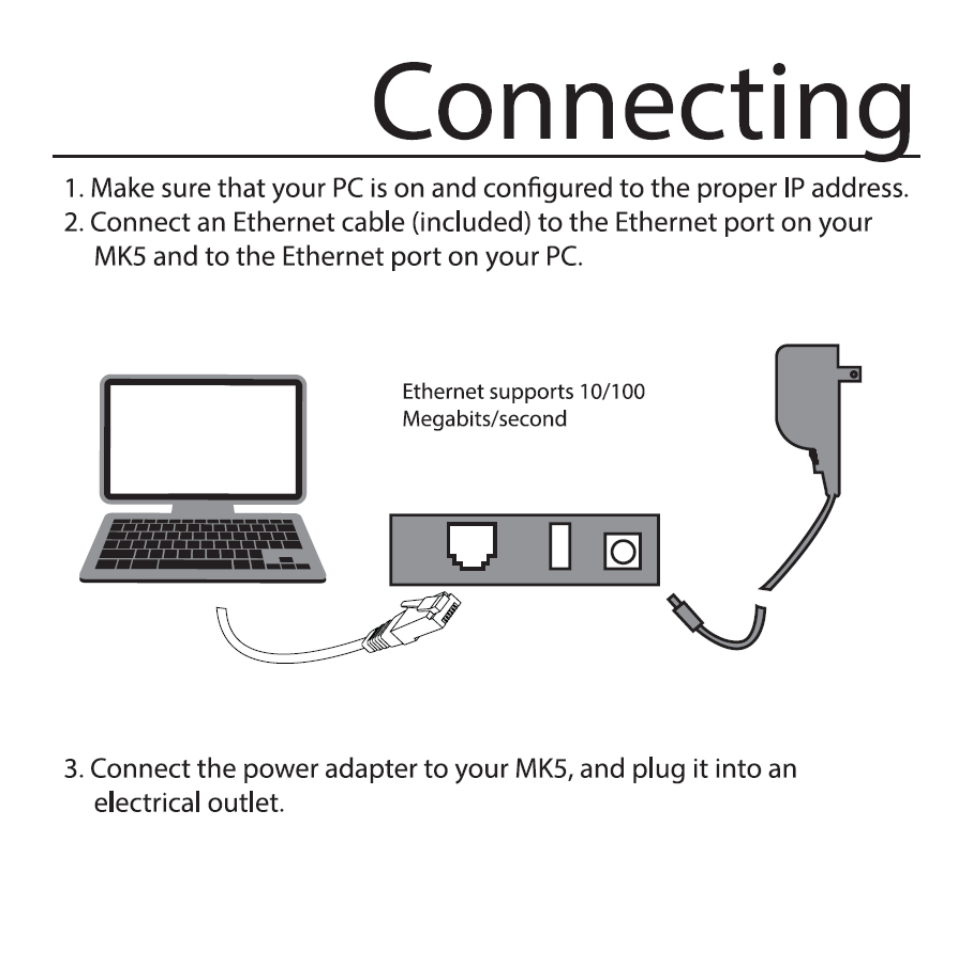 Connecting

1. Make sure that your PC is on and configured to the proper IP address.
2. Connect an Ethernet cable (included) to the Ethernet port on your MK5 and to the Ethernet port on your PC.

Ethernet supports 10/100 Megabits/second

3. Connect the power adapter to your MK5, and plug it into an electrical outlet.