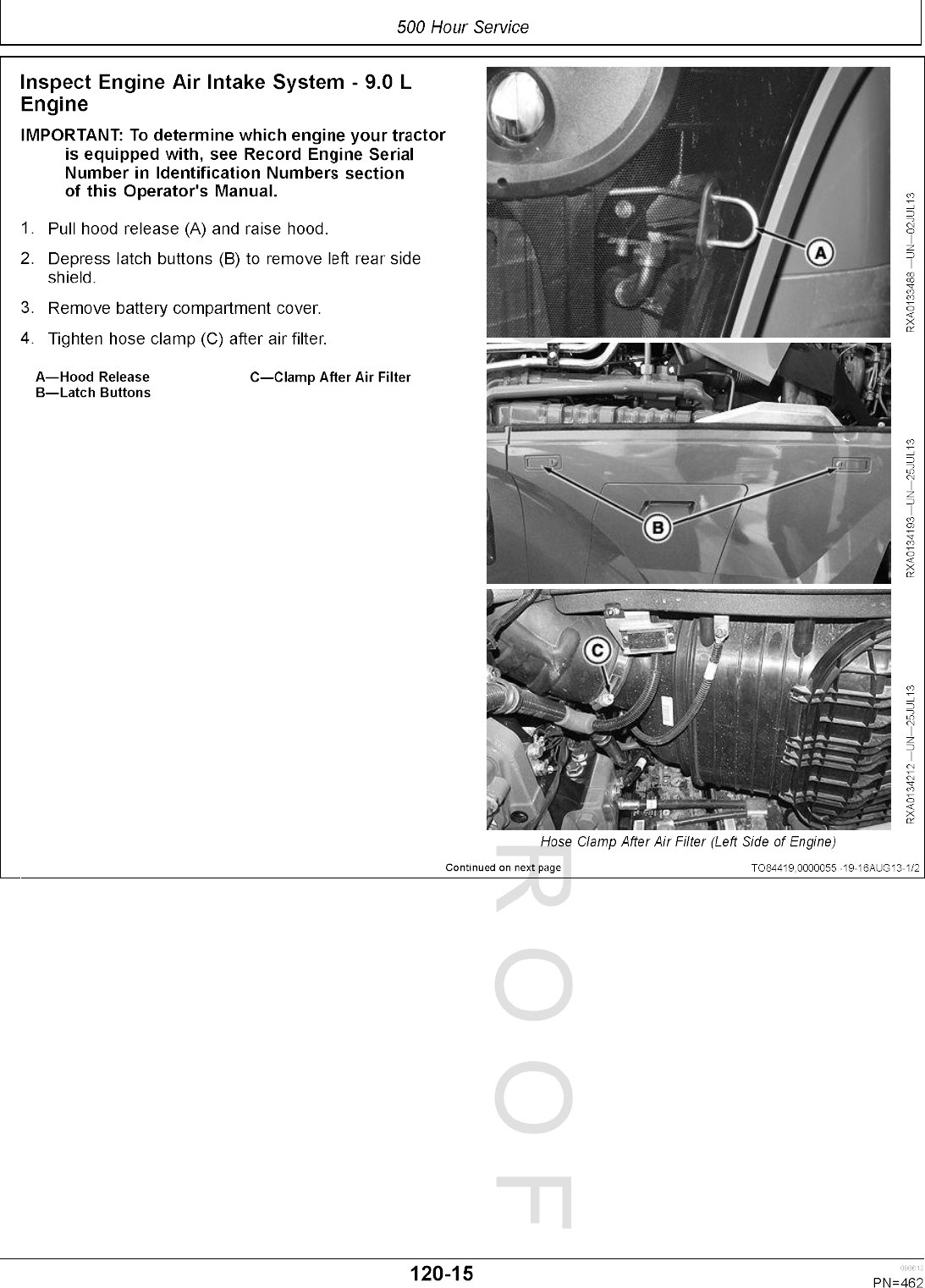 500 Hour Service

Inspect Engine Air Intake System - 9.0 L Engine

IMPORTANT: To determine which engine your tractor is equipped with, see Record Engine Serial Number in Identification Numbers section of this Operator's Manual.

1. Pull hood release (A) and raise hood.

2. Depress latch buttons (B) to remove left rear side shield.

3. Remove battery compartment cover.

4. Tighten hose clamp (C) after air filter.

A—Hood Release
B—Latch Buttons
C—Clamp After Air Filter

A

RXA0133468 —UN—02JUL13

B

RXA0134193 —UN—25JUL13

C

RXA0134212 —UN—25JUL13

Hose Clamp After Air Filter (Left Side of Engine)

Continued on next page

TO84419,0000055 -19-16AUG13-1/2

PROOF

120-15

090613

PN=462