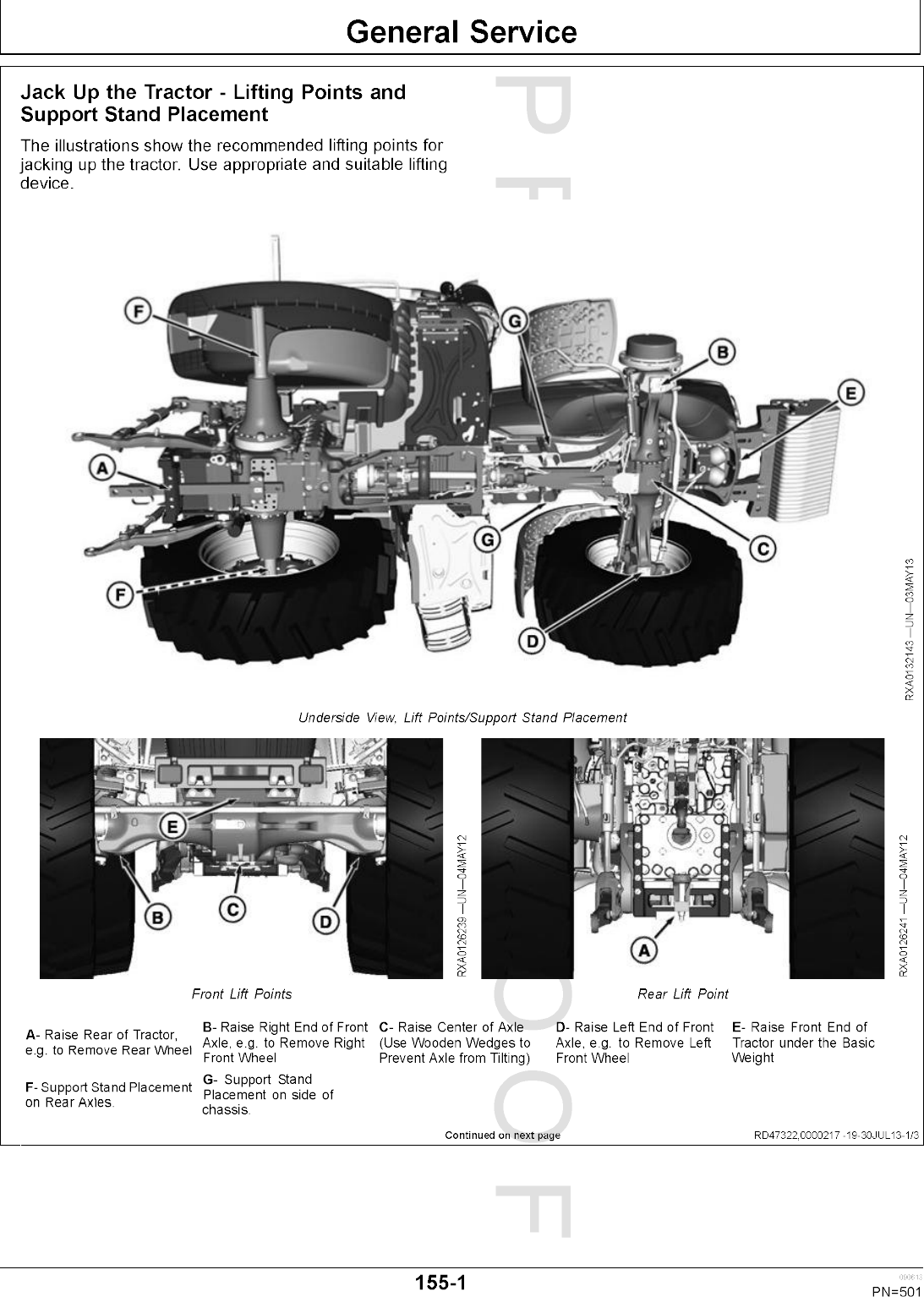 General Service

Jack Up the Tractor - Lifting Points and Support Stand Placement

The illustrations show the recommended lifting points for jacking up the tractor. Use appropriate and suitable lifting device.

PROOF

F
G
B
E
A
G
C
F
D

RXA0132143 —UN—03MAY13

Underside View, Lift Points/Support Stand Placement

E
B
C
D

RXA0126239 —UN—04MAY12

A

RXA0126241 —UN—04MAY12

Front Lift Points

Rear Lift Point

A- Raise Rear of Tractor, e.g. to Remove Rear Wheel

B- Raise Right End of Front Axle, e.g. to Remove Right Front Wheel

C- Raise Center of Axle (Use Wooden Wedges to Prevent Axle from Tilting)

D- Raise Left End of Front Axle, e.g. to Remove Left Front Wheel

E- Raise Front End of Tractor under the Basic Weight

F- Support Stand Placement on Rear Axles.

G- Support Stand Placement on side of chassis.

Continued on next page

RD47322,0000217 -19-30JUL13-1/3

155-1

090613
PN=501