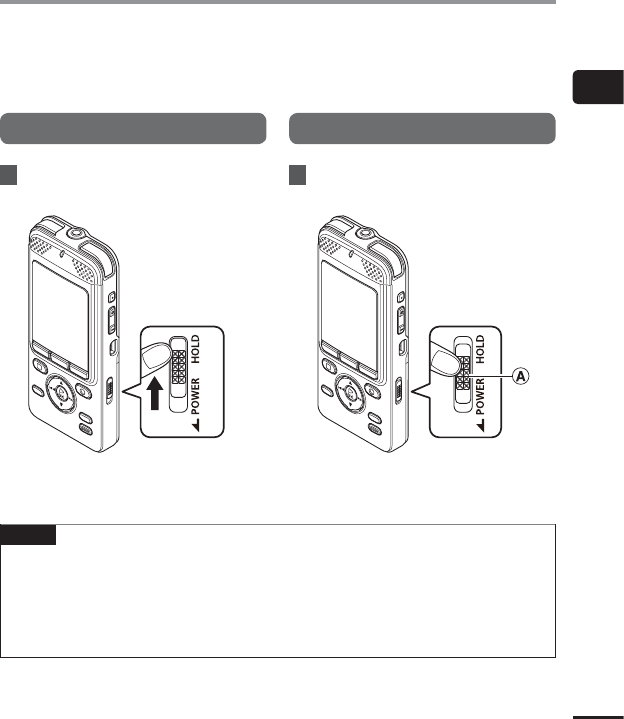 HOLD
POWER

HOLD
POWER
A