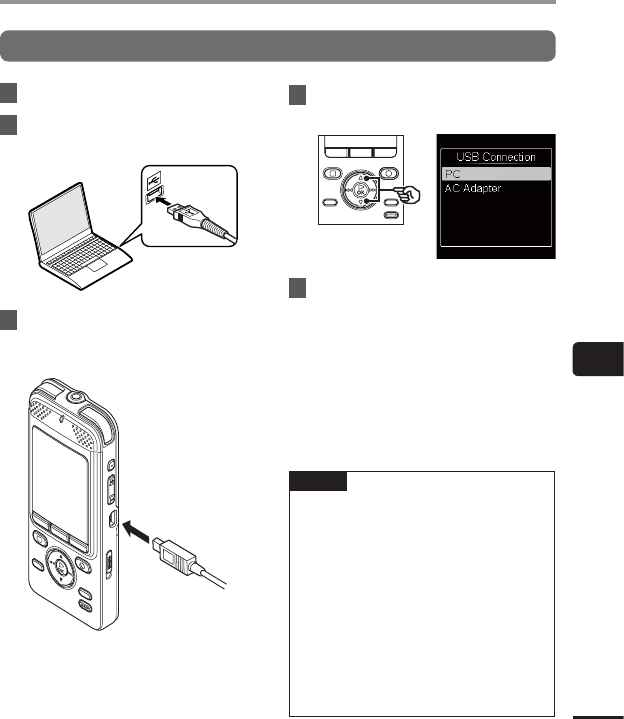 USB Connection
PC
AC Adapter