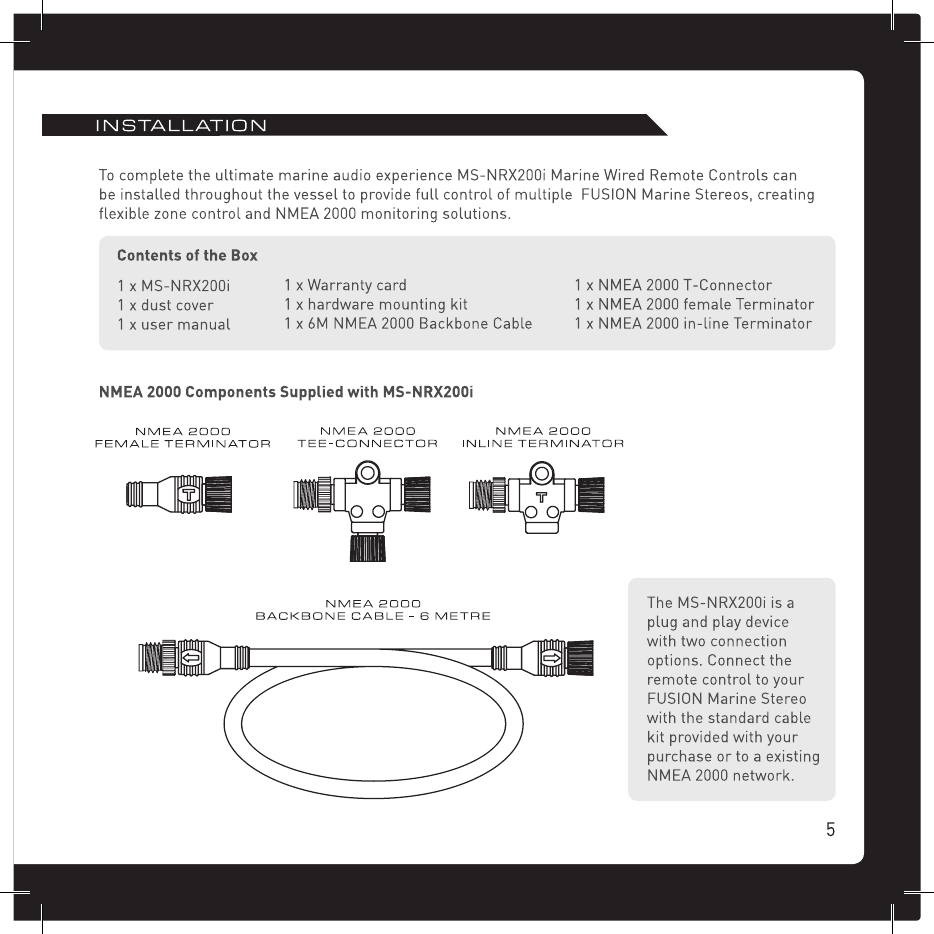 INSTALLATION

To complete the ultimate marine audio experience MS-NRX200i Marine Wired Remote Controls can be installed throughout the vessel to provide full control of multiple FUSION Marine Stereos, creating flexible zone control and NMEA 2000 monitoring solutions.

Contents of the Box

1 x MS-NRX200i
1 x dust cover
1 x user manual

1 x Warranty card
1 x hardware mounting kit
1 x 6M NMEA 2000 Backbone Cable

1 x NMEA 2000 T-Connector
1 x NMEA 2000 female Terminator
1 x NMEA 2000 in-line Terminator

NMEA 2000 Components Supplied with MS-NRX200i

NMEA 2000
FEMALE TERMINATOR

T

NMEA 2000
TEE-CONNECTOR

NMEA 2000
INLINE TERMINATOR

T

NMEA 2000
BACKBONE CABLE - 6 METRE

The MS-NRX200i is a plug and play device with two connection options. Connect the remote control to your FUSION Marine Stereo with the standard cable kit provided with your purchase or to a existing NMEA 2000 network.

5