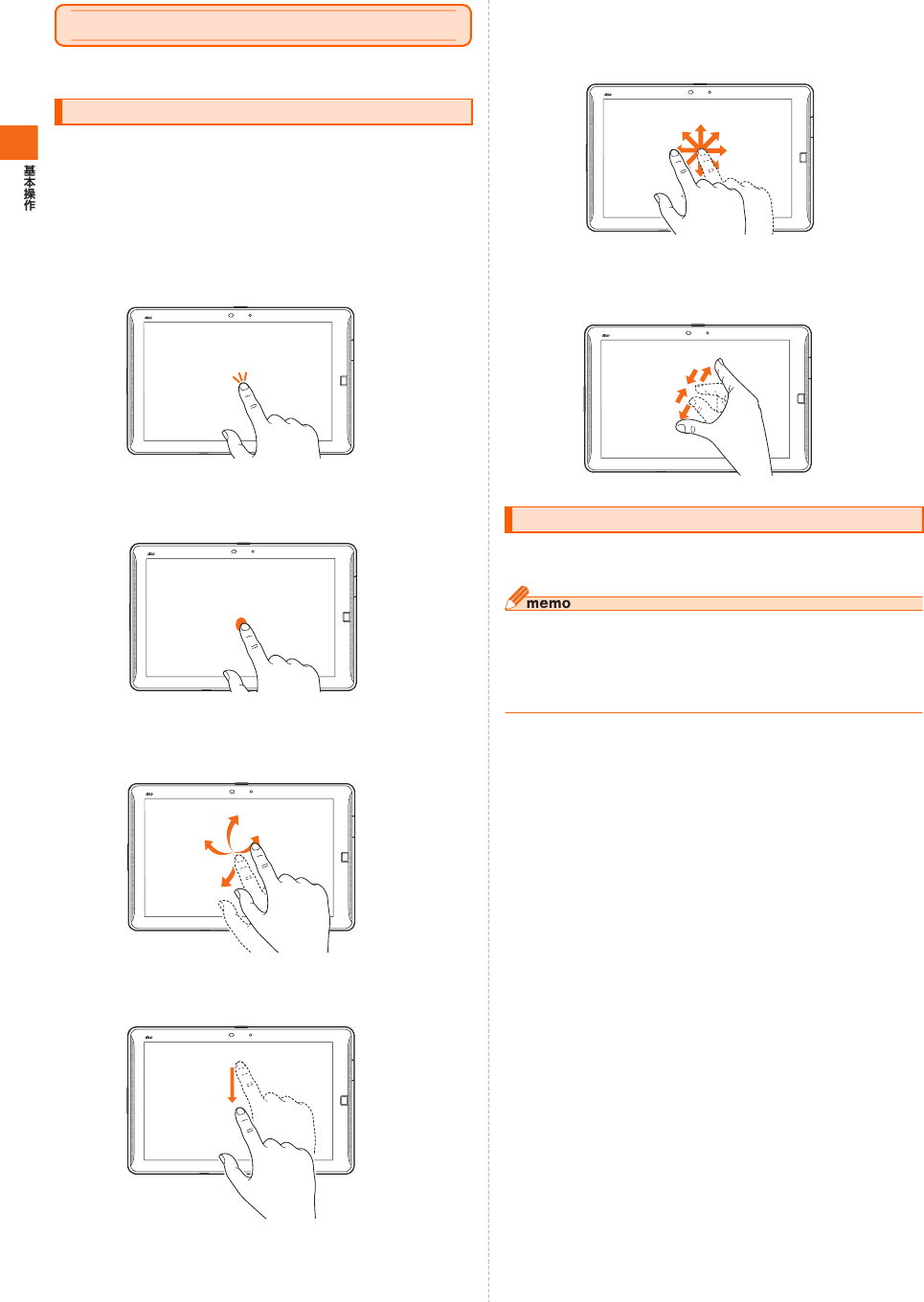 基本操作

memo