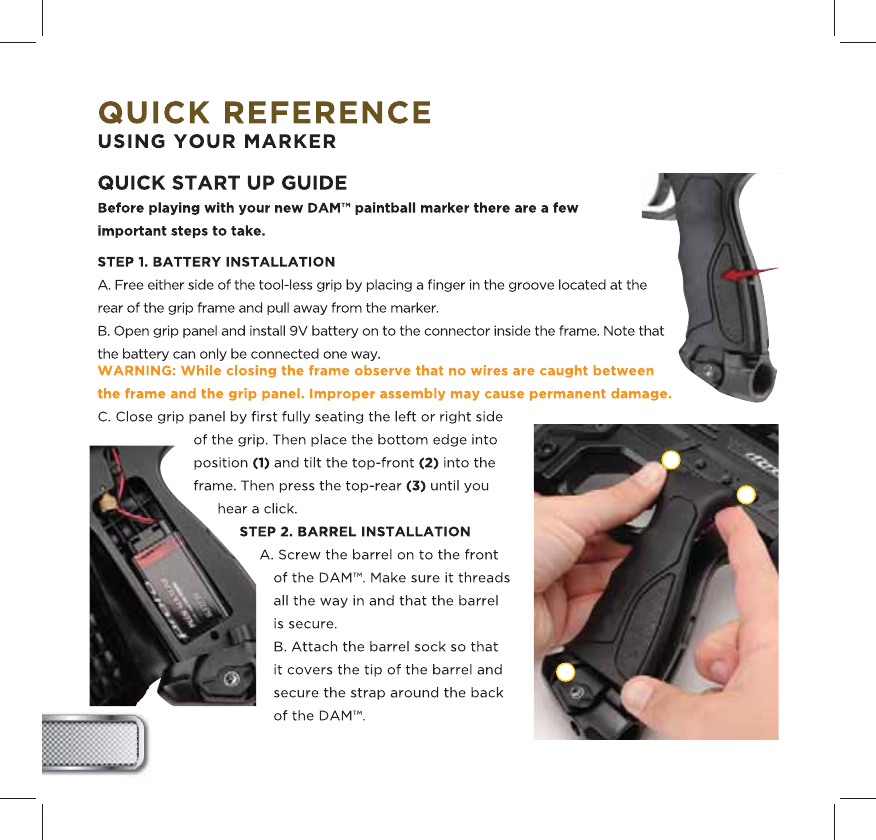 QUICK REFERENCE
USING YOUR MARKER

QUICK START UP GUIDE
Before playing with your new DAM™ paintball marker there are a few important steps to take.

STEP 1. BATTERY INSTALLATION
A. Free either side of the tool-less grip by placing a finger in the groove located at the rear of the grip frame and pull away from the marker.
B. Open grip panel and install 9V battery on to the connector inside the frame. Note that the battery can only be connected one way.
WARNING: While closing the frame observe that no wires are caught between the frame and the grip panel. Improper assembly may cause permanent damage.
C. Close grip panel by first fully seating the left or right side of the grip. Then place the bottom edge into position (1) and tilt the top-front (2) into the frame. Then press the top-rear (3) until you hear a click.

STEP 2. BARREL INSTALLATION
A. Screw the barrel on to the front of the DAM™. Make sure it threads all the way in and that the barrel is secure.
B. Attach the barrel sock so that it covers the tip of the barrel and secure the strap around the back of the DAM™.