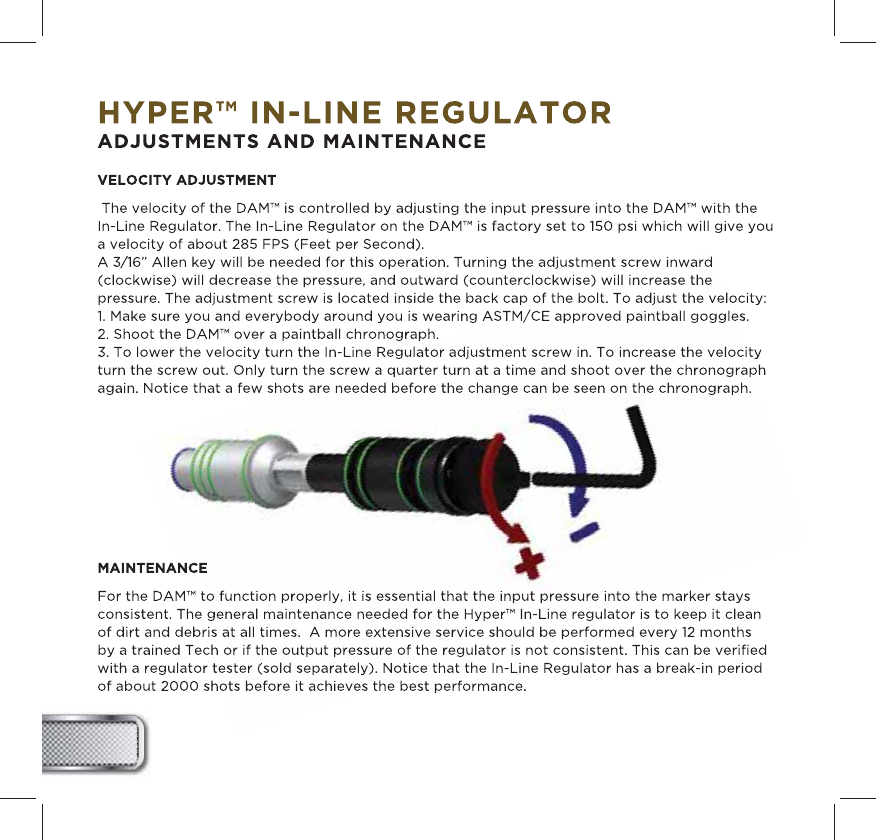 HYPER™ IN-LINE REGULATOR
ADJUSTMENTS AND MAINTENANCE

VELOCITY ADJUSTMENT

The velocity of the DAM™ is controlled by adjusting the input pressure into the DAM™ with the In-Line Regulator. The In-Line Regulator on the DAM™ is factory set to 150 psi which will give you a velocity of about 285 FPS (Feet per Second).
A 3/16" Allen key will be needed for this operation. Turning the adjustment screw inward (clockwise) will decrease the pressure, and outward (counterclockwise) will increase the pressure. The adjustment screw is located inside the back cap of the bolt. To adjust the velocity:
1. Make sure you and everybody around you is wearing ASTM/CE approved paintball goggles.
2. Shoot the DAM™ over a paintball chronograph.
3. To lower the velocity turn the In-Line Regulator adjustment screw in. To increase the velocity turn the screw out. Only turn the screw a quarter turn at a time and shoot over the chronograph again. Notice that a few shots are needed before the change can be seen on the chronograph.

-

+

MAINTENANCE

For the DAM™ to function properly, it is essential that the input pressure into the marker stays consistent. The general maintenance needed for the Hyper™ In-Line regulator is to keep it clean of dirt and debris at all times. A more extensive service should be performed every 12 months by a trained Tech or if the output pressure of the regulator is not consistent. This can be verified with a regulator tester (sold separately). Notice that the In-Line Regulator has a break-in period of about 2000 shots before it achieves the best performance.