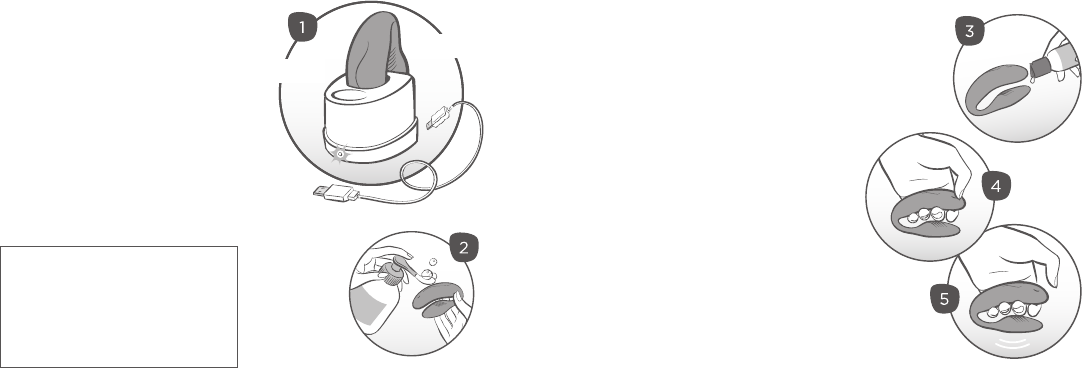 1

2

3

4

5